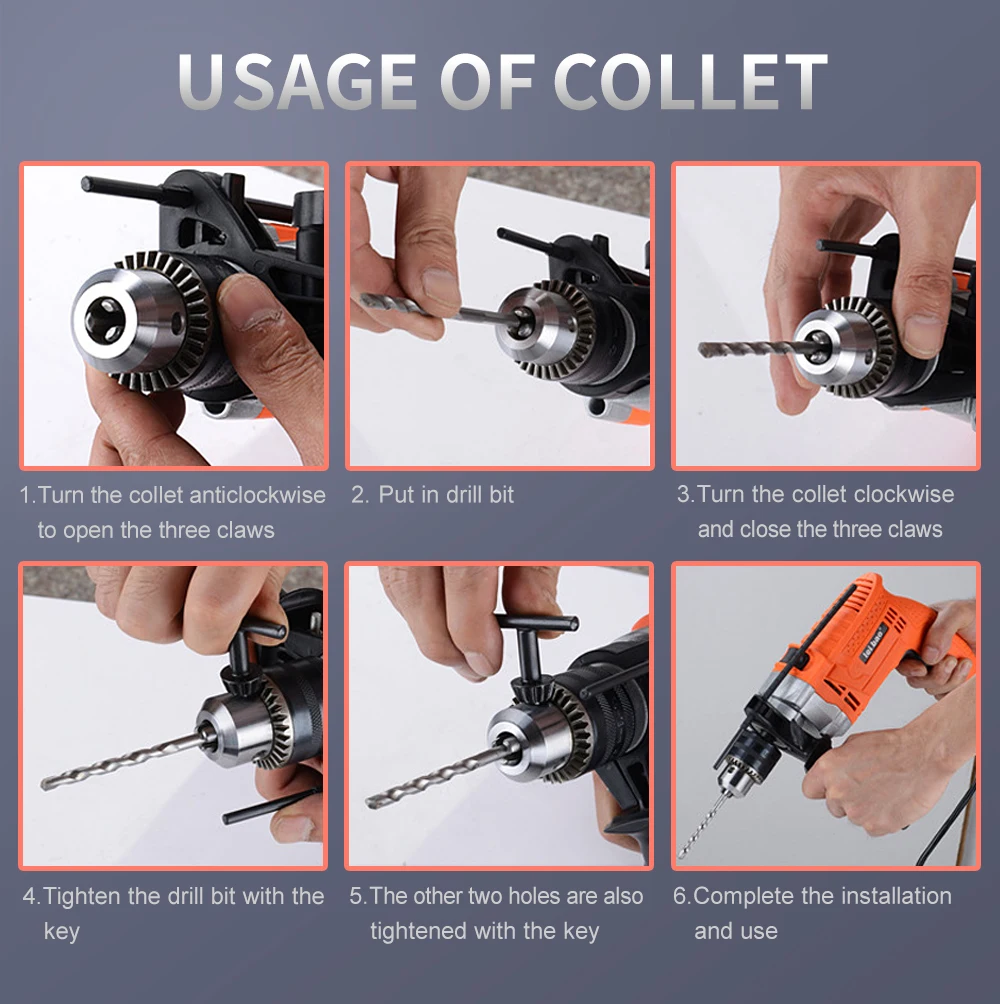 USAGE OF COLLET

1.Turn the collet anticlockwise to open the three claws

2. Put in drill bit

3.Turn the collet clockwise and close the three claws

4.Tighten the drill bit with the key

5.The other two holes are also tightened with the key

6.Complete the installation and use