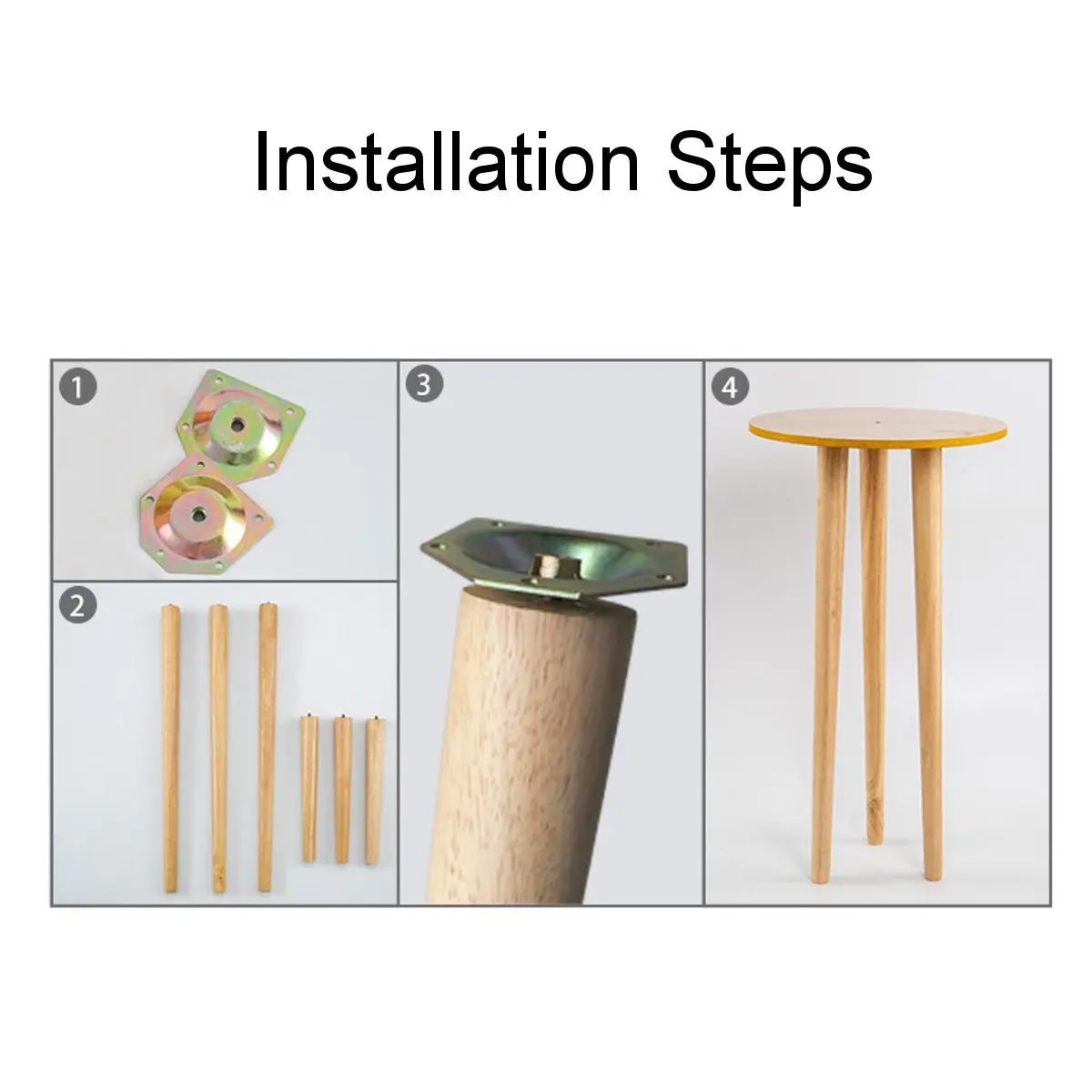 Installation Steps

1

2

3

4