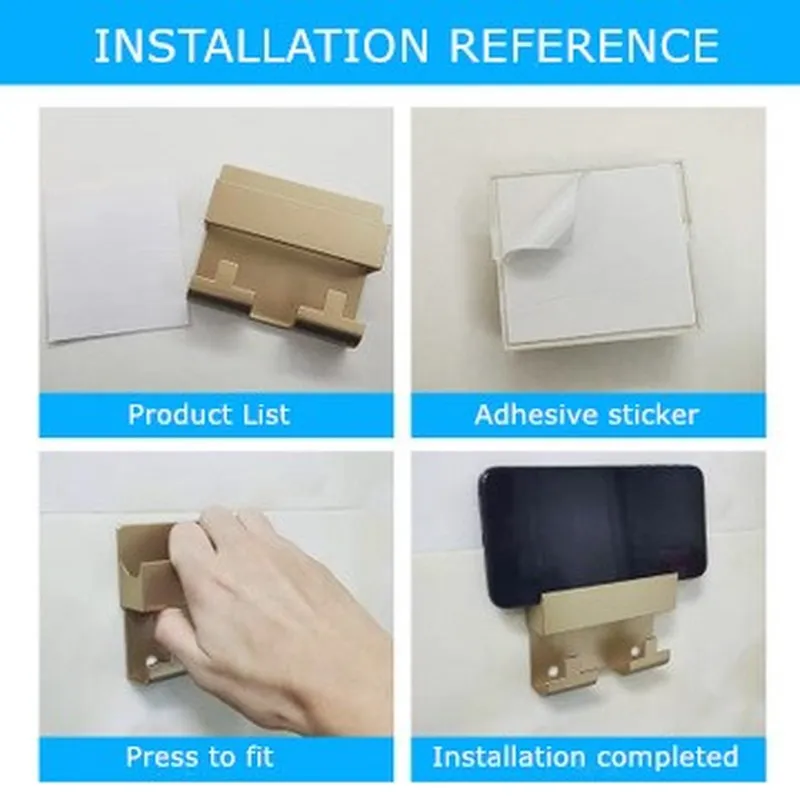 INSTALLATION REFERENCE

Product List

Adhesive sticker

Press to fit

Installation completed