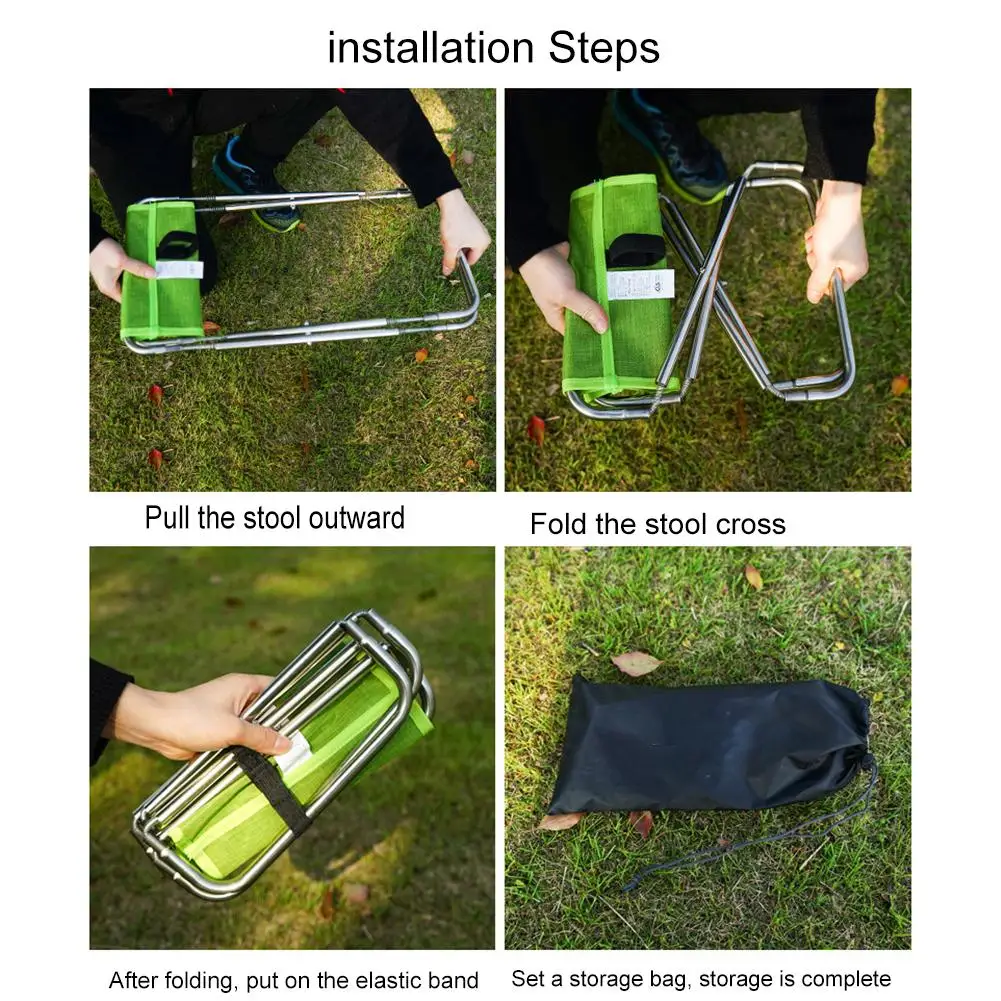 installation Steps

Pull the stool outward

Fold the stool cross

After folding, put on the elastic band

Set a storage bag, storage is complete