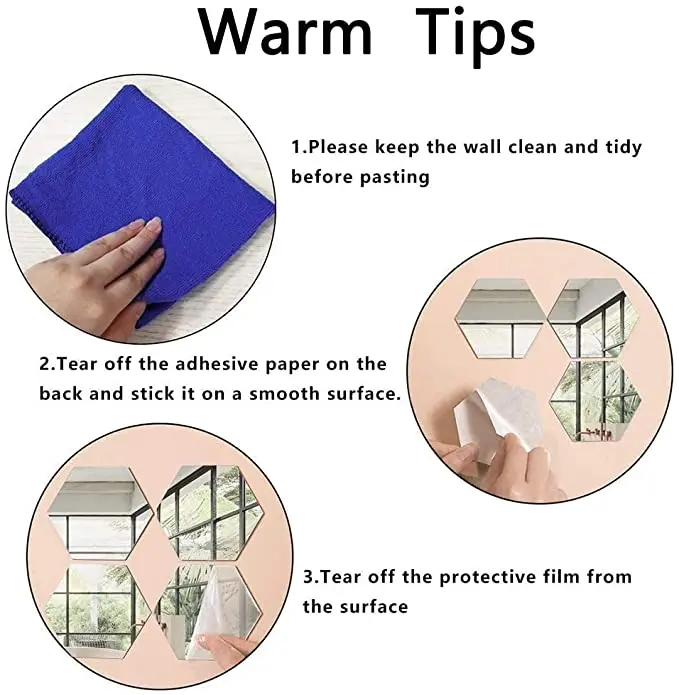 Warm Tips

1.Please keep the wall clean and tidy before pasting

2.Tear off the adhesive paper on the back and stick it on a smooth surface.

3.Tear off the protective film from the surface