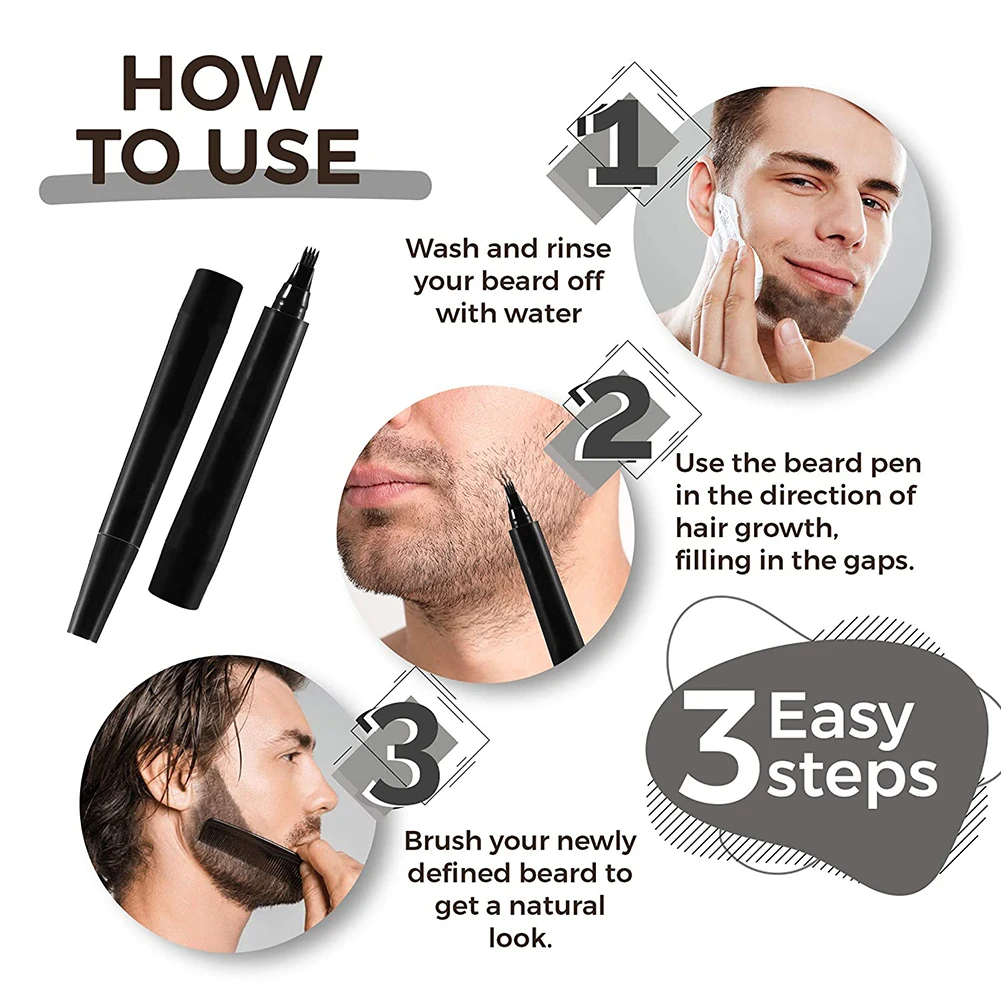 HOW TO USE

1

Wash and rinse your beard off with water

2

Use the beard pen in the direction of hair growth, filling in the gaps.

3

Brush your newly defined beard to get a natural look.

3 Easy steps