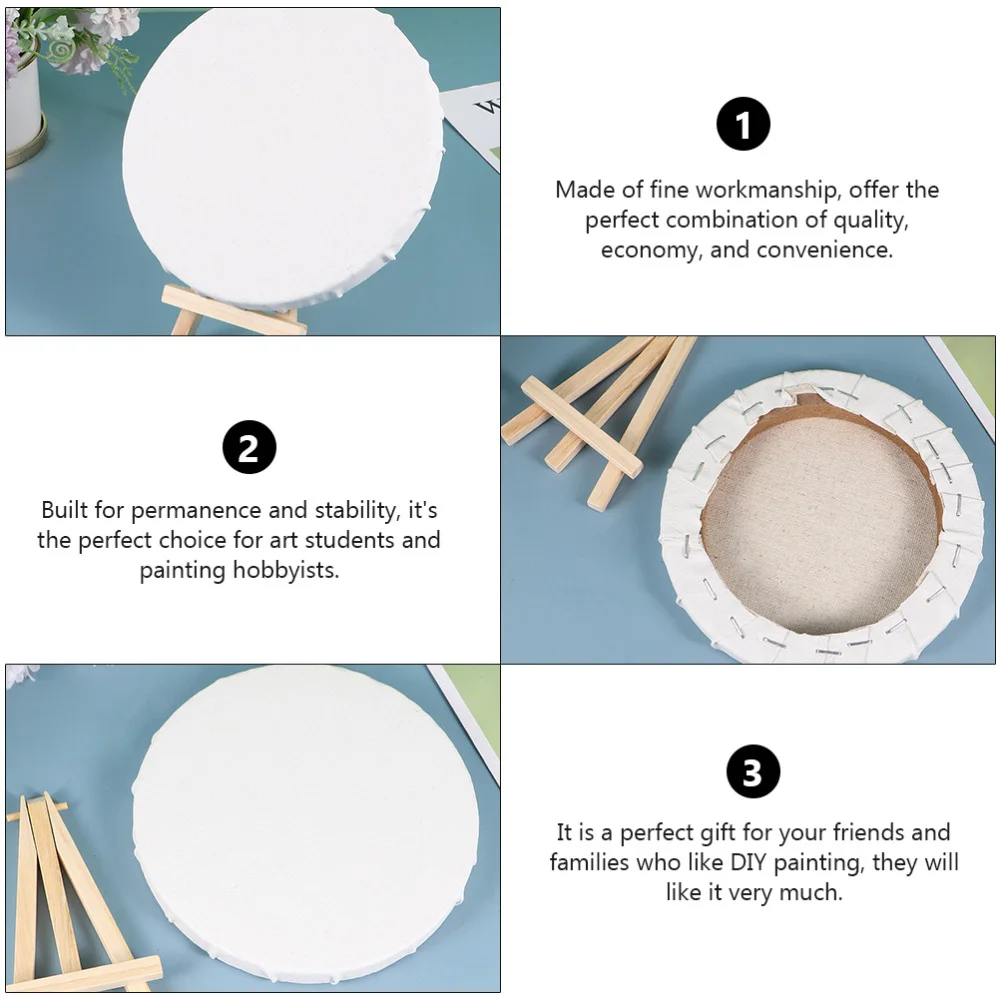 1

Made of fine workmanship, offer the perfect combination of quality, economy, and convenience.

2

Built for permanence and stability, it's the perfect choice for art students and painting hobbyists.

3

It is a perfect gift for your friends and families who like DIY painting, they will like it very much.