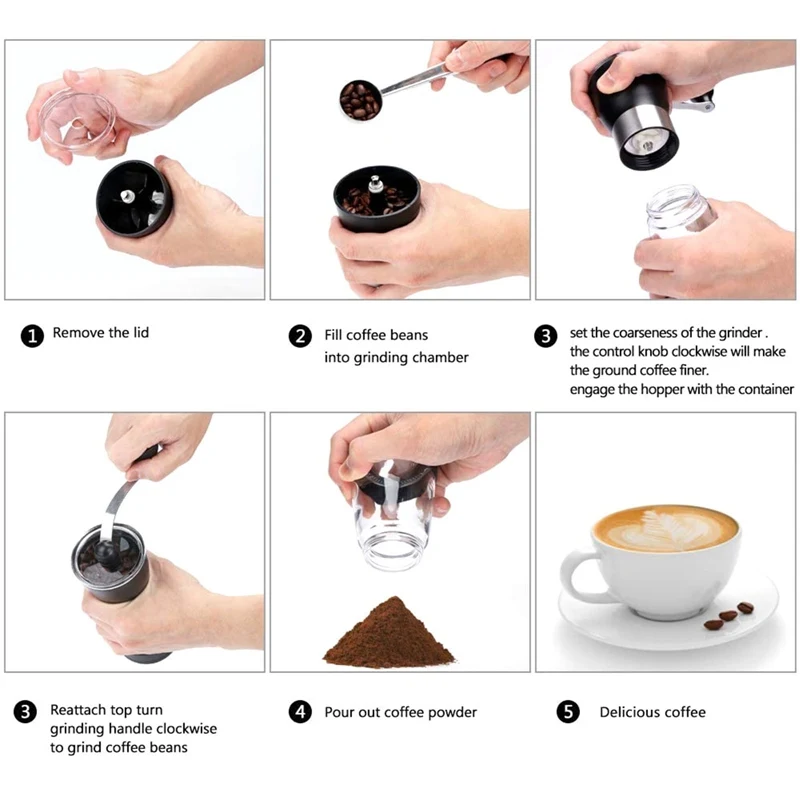 1 Remove the lid

2 Fill coffee beans into grinding chamber

3 set the coarseness of the grinder . the control knob clockwise will make the ground coffee finer. engage the hopper with the container

3 Reattach top turn grinding handle clockwise to grind coffee beans

4 Pour out coffee powder

5 Delicious coffee