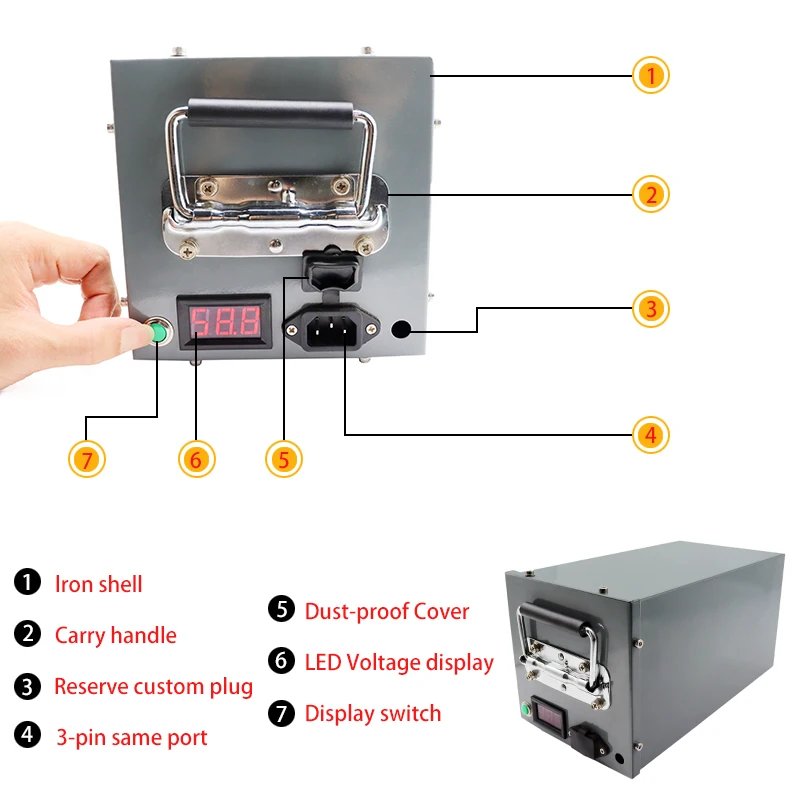 1
2
3
4
7
6
5
58.8

1 Iron shell
2 Carry handle
3 Reserve custom plug
4 3-pin same port
5 Dust-proof Cover
6 LED Voltage display
7 Display switch