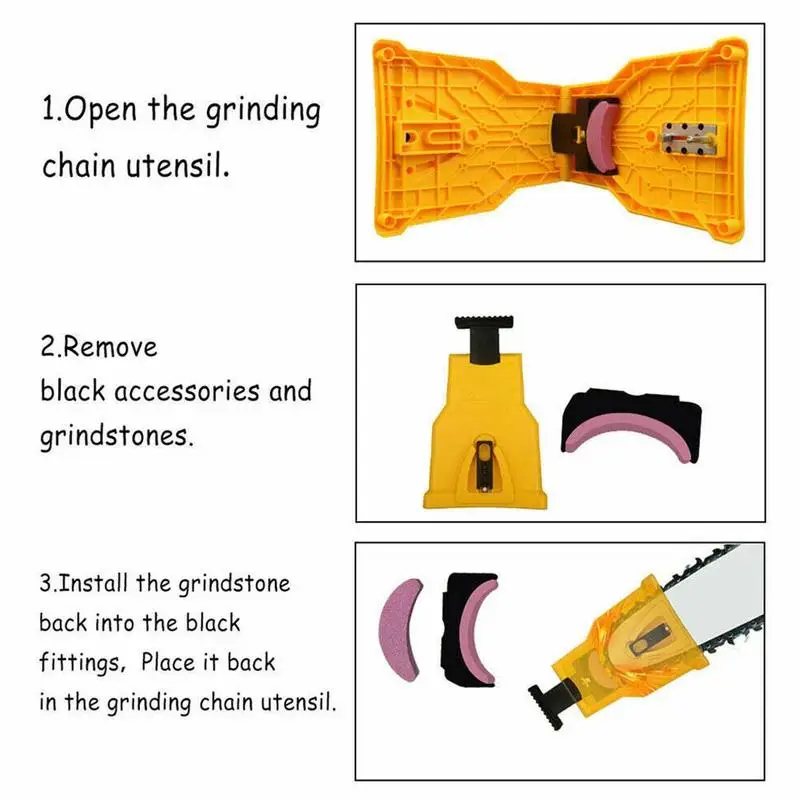 1.Open the grinding chain utensil.

2.Remove black accessories and grindstones.

3.Install the grindstone back into the black fittings, Place it back in the grinding chain utensil.