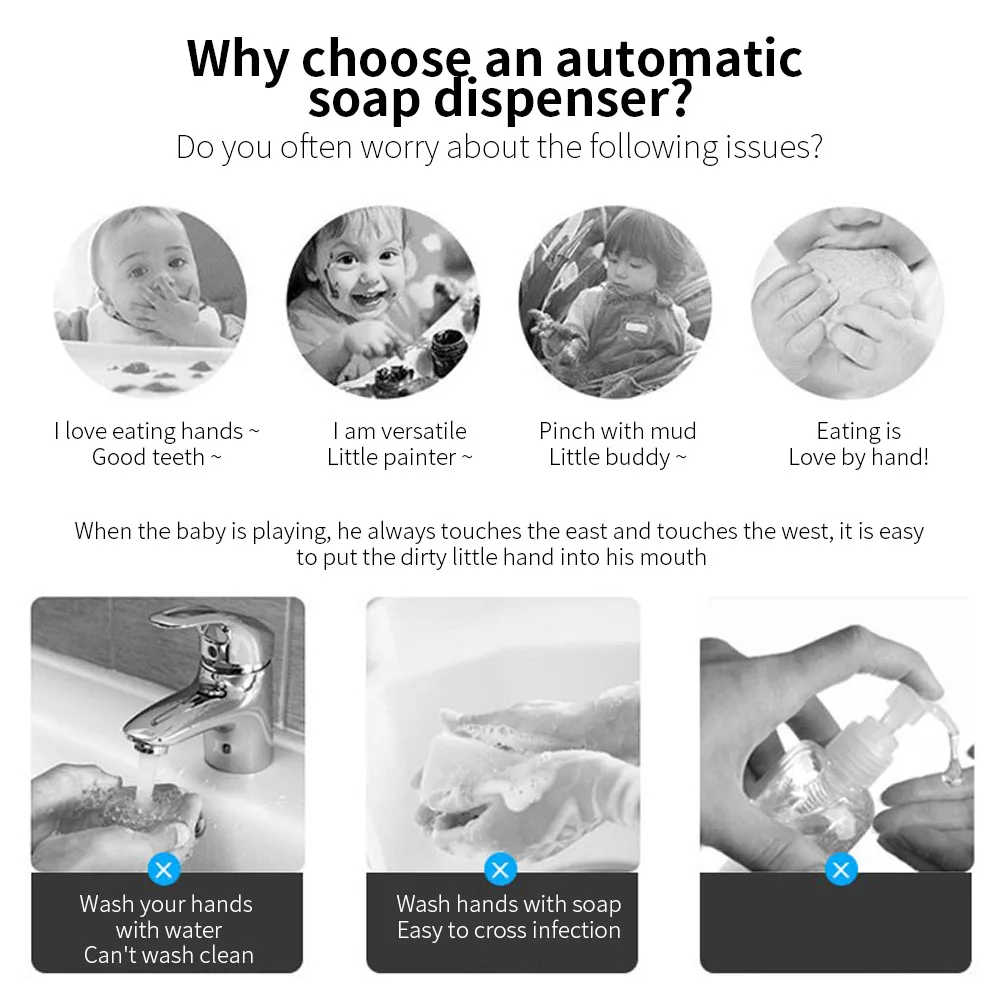 Why choose an automatic soap dispenser?

Do you often worry about the following issues?

I love eating hands ~
Good teeth ~

I am versatile
Little painter ~

Pinch with mud
Little buddy ~

Eating is
Love by hand!

When the baby is playing, he always touches the east and touches the west, it is easy to put the dirty little hand into his mouth

Wash your hands
with water
Can't wash clean

Wash hands with soap
Easy to cross infection