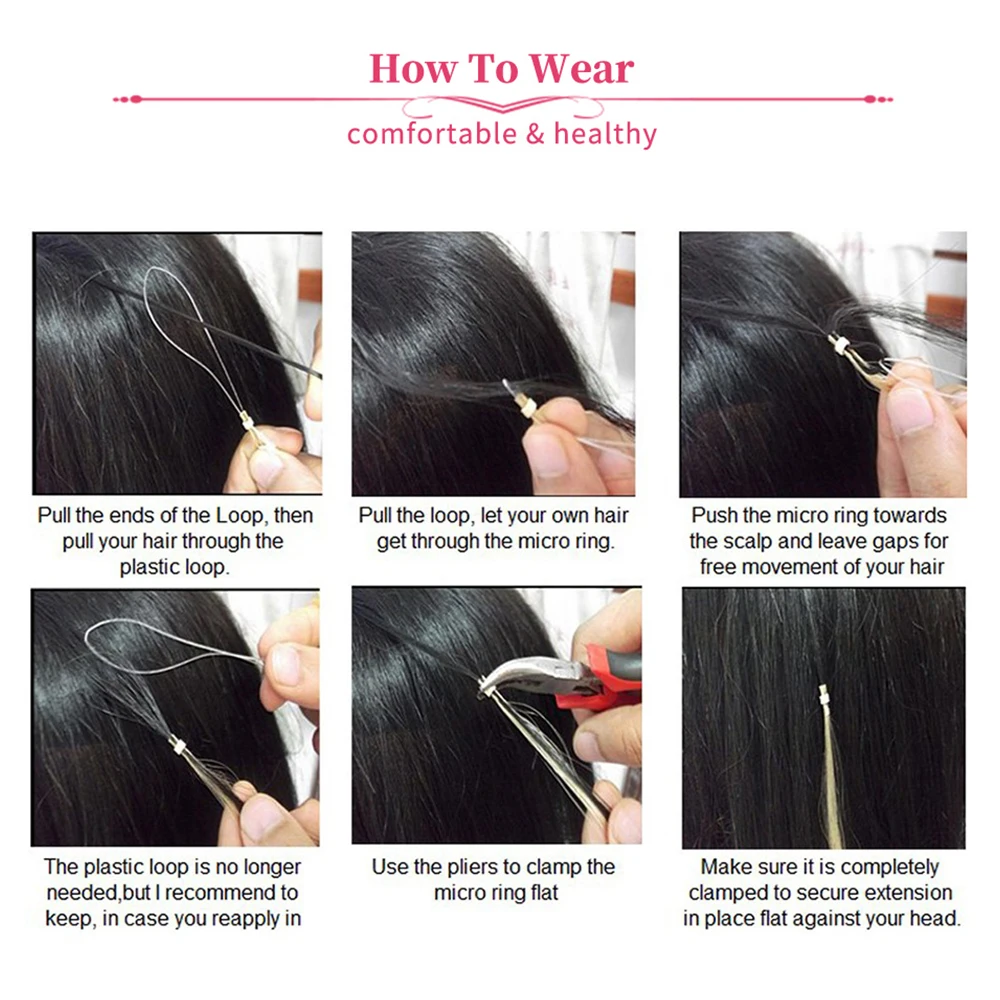 How To Wear
comfortable & healthy

Pull the ends of the Loop, then pull your hair through the plastic loop.

Pull the loop, let your own hair get through the micro ring.

Push the micro ring towards the scalp and leave gaps for free movement of your hair

The plastic loop is no longer needed,but I recommend to keep, in case you reapply in

Use the pliers to clamp the micro ring flat

Make sure it is completely clamped to secure extension in place flat against your head.