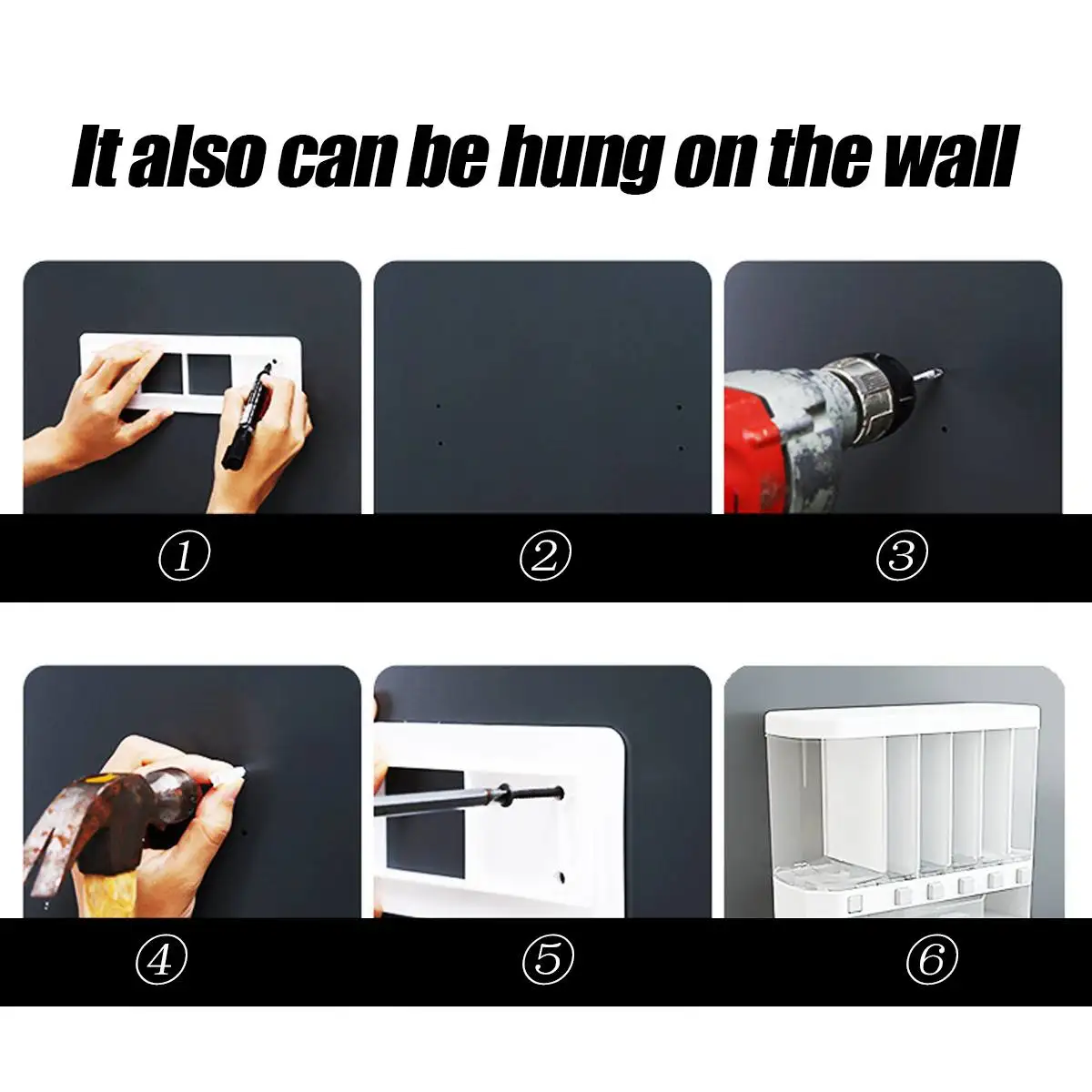 It also can be hung on the wall

①

②

③

④

⑤

⑥