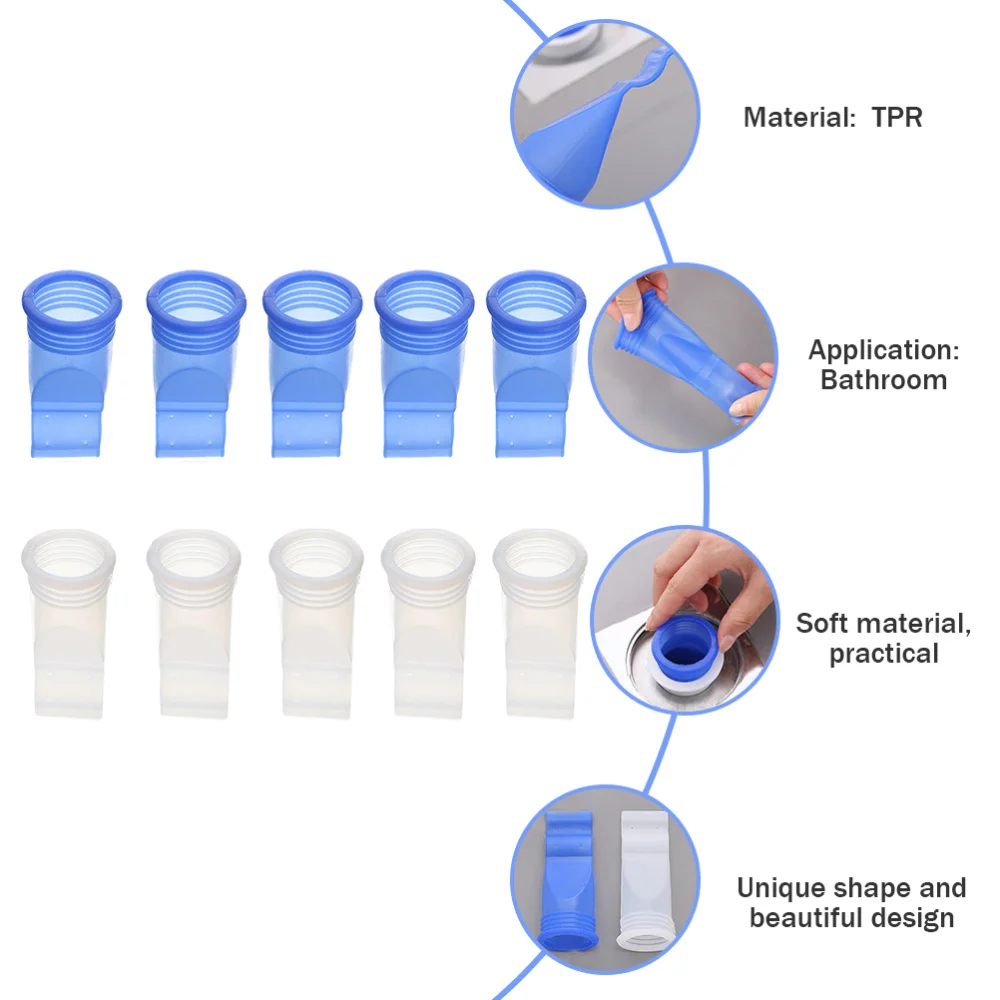 Material: TPR

Application: Bathroom

Soft material, practical

Unique shape and beautiful design