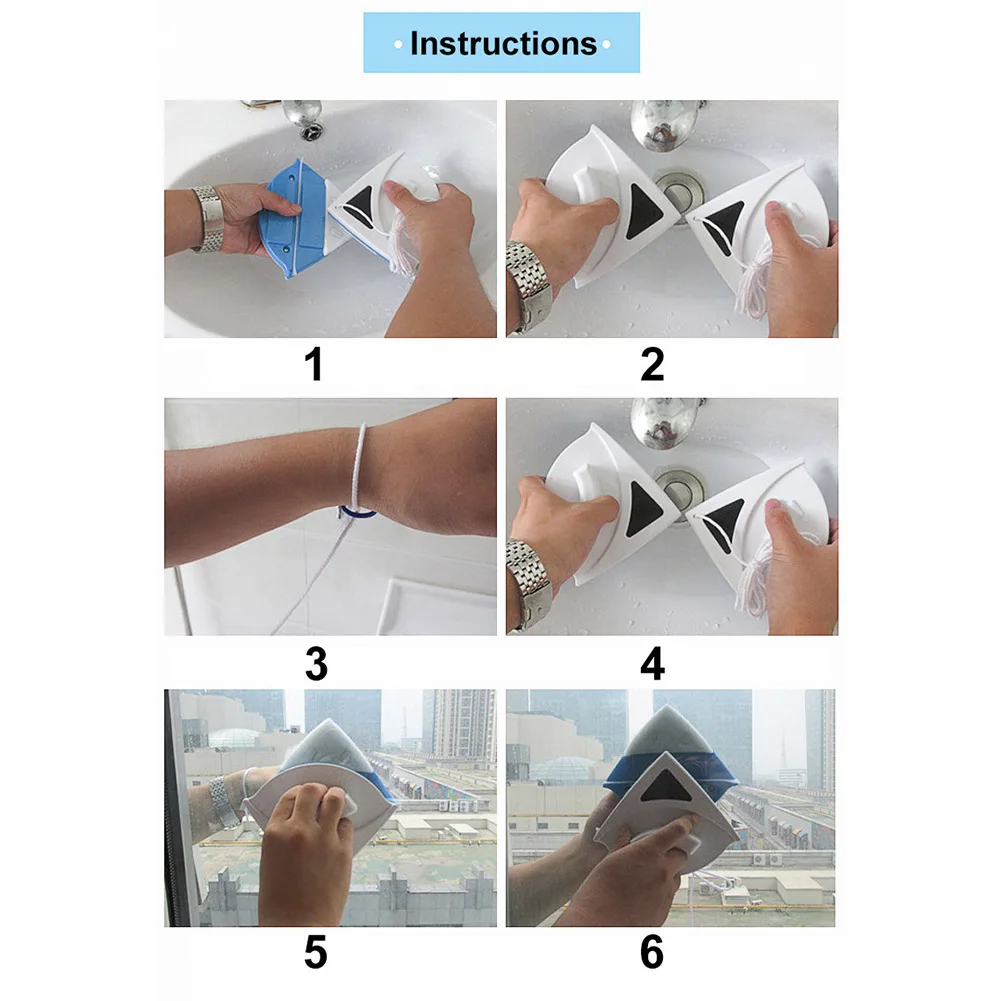 Instructions

1

2

3

4

5

6