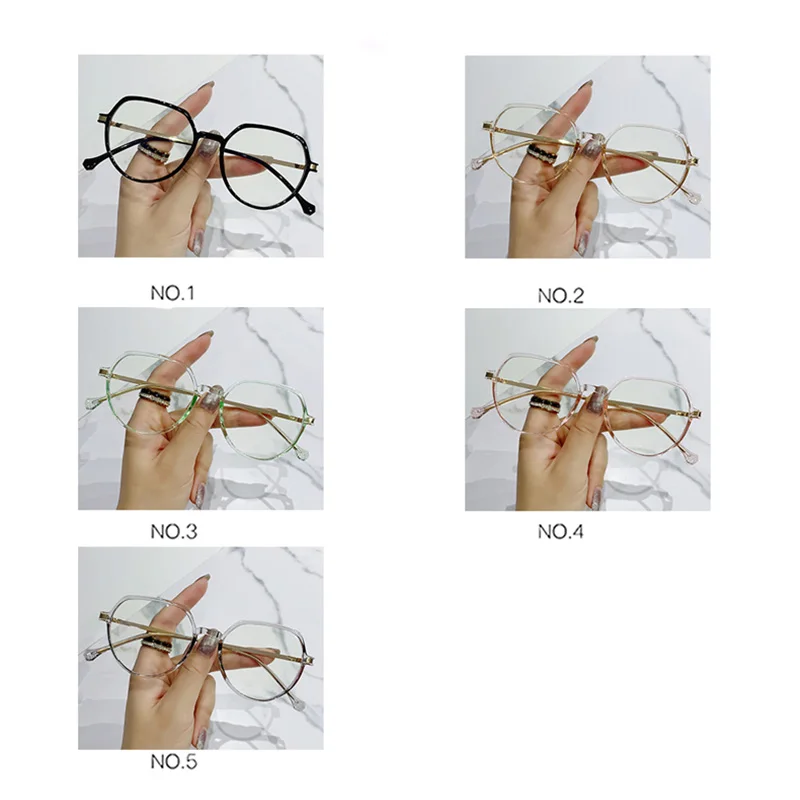 NO.1

NO.2

NO.3

NO.4

NO.5