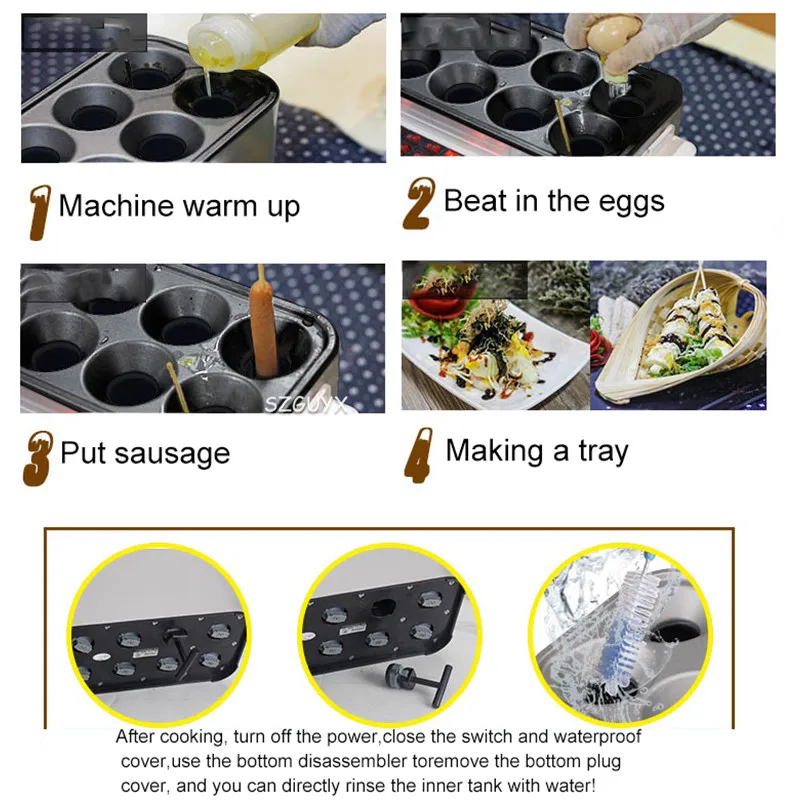 1 Machine warm up

2 Beat in the eggs

SZGUYX

3 Put sausage

4 Making a tray

After cooking, turn off the power,close the switch and waterproof cover,use the bottom disassembler toremove the bottom plug cover, and you can directly rinse the inner tank with water!