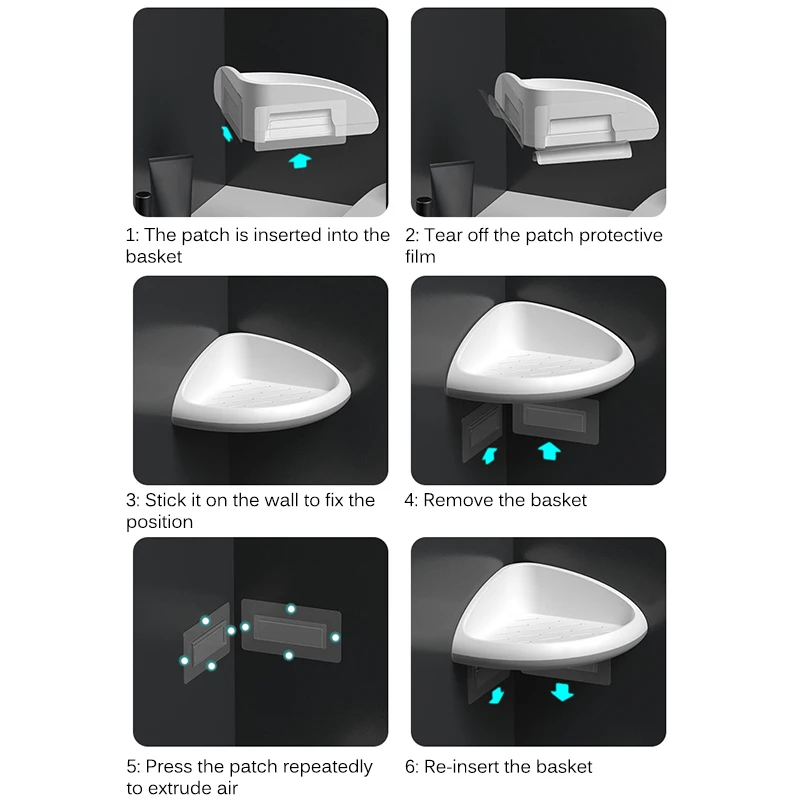 1: The patch is inserted into the basket

2: Tear off the patch protective film

3: Stick it on the wall to fix the position

4: Remove the basket

5: Press the patch repeatedly to extrude air

6: Re-insert the basket