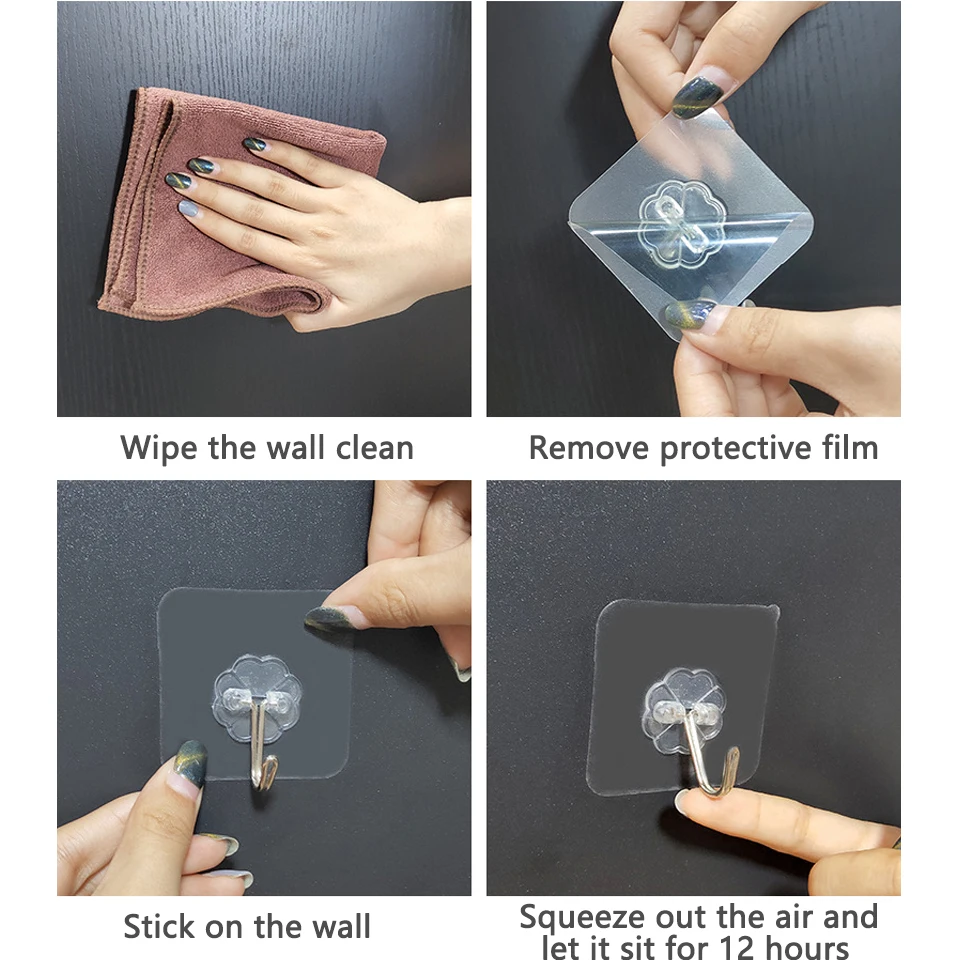 Wipe the wall clean

Remove protective film

Stick on the wall

Squeeze out the air and let it sit for 12 hours