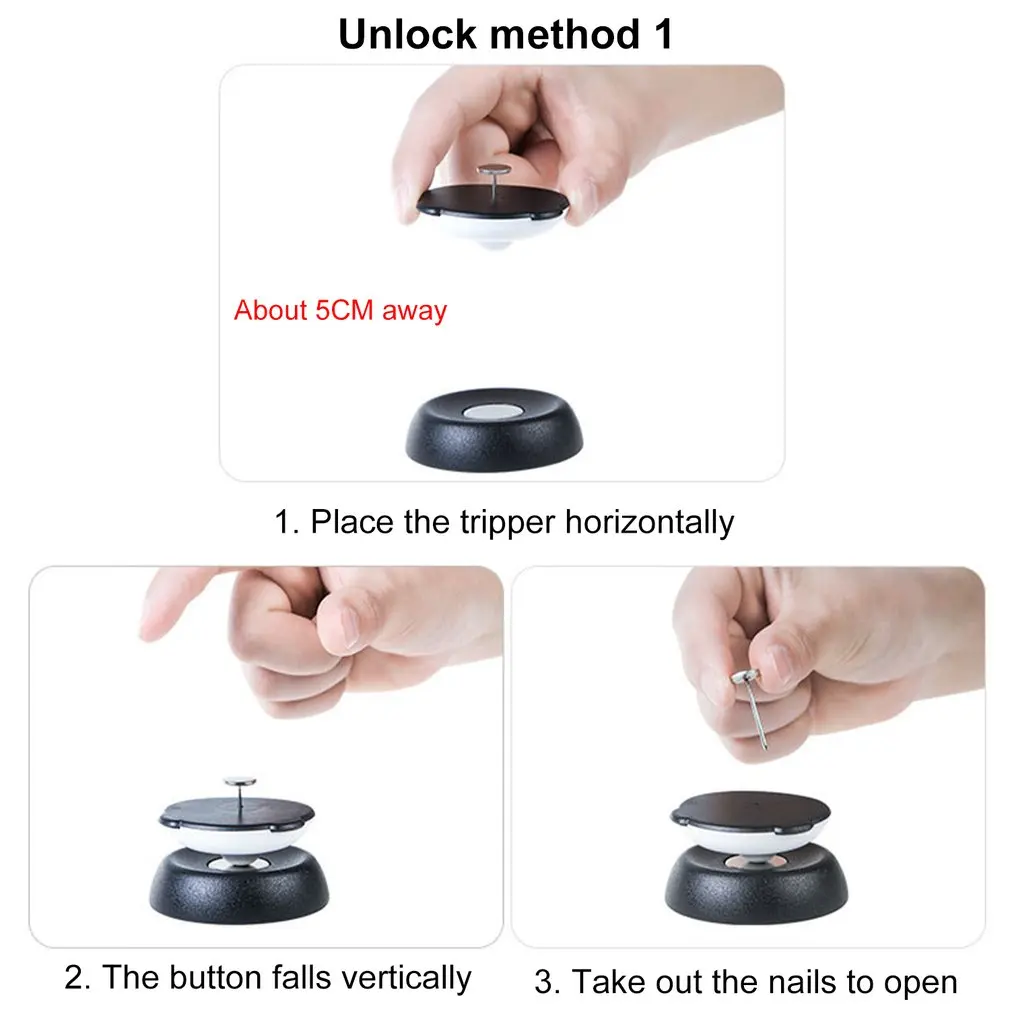 Unlock method 1

About 5CM away

1. Place the tripper horizontally

2. The button falls vertically

3. Take out the nails to open