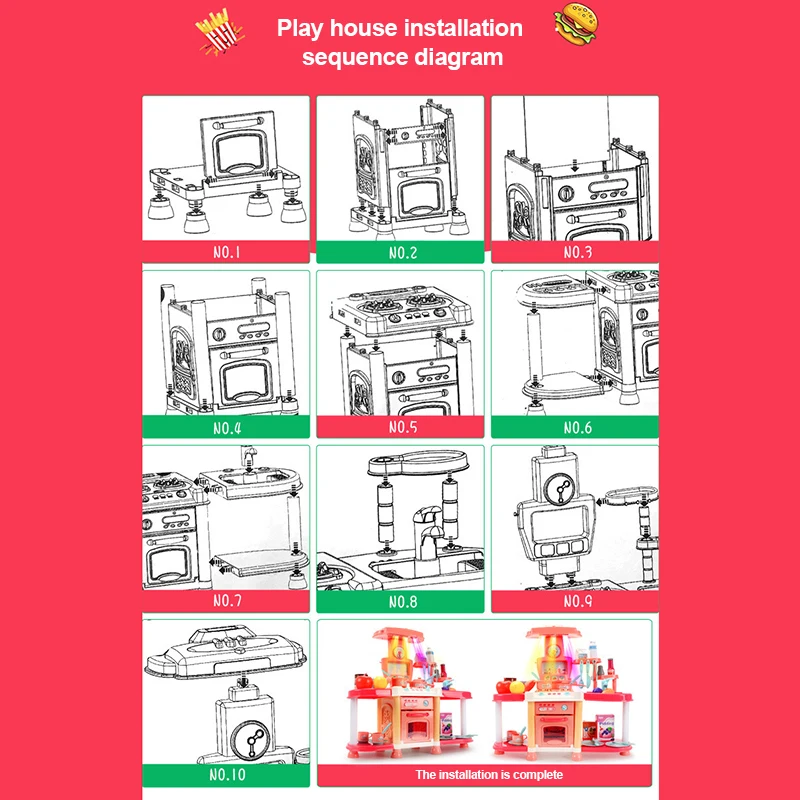 Play house installation sequence diagram

NO.1

NO.2

NO.3

NO.4

NO.5

NO.6

NO.7

NO.8

NO.9

NO.10

The installation is complete