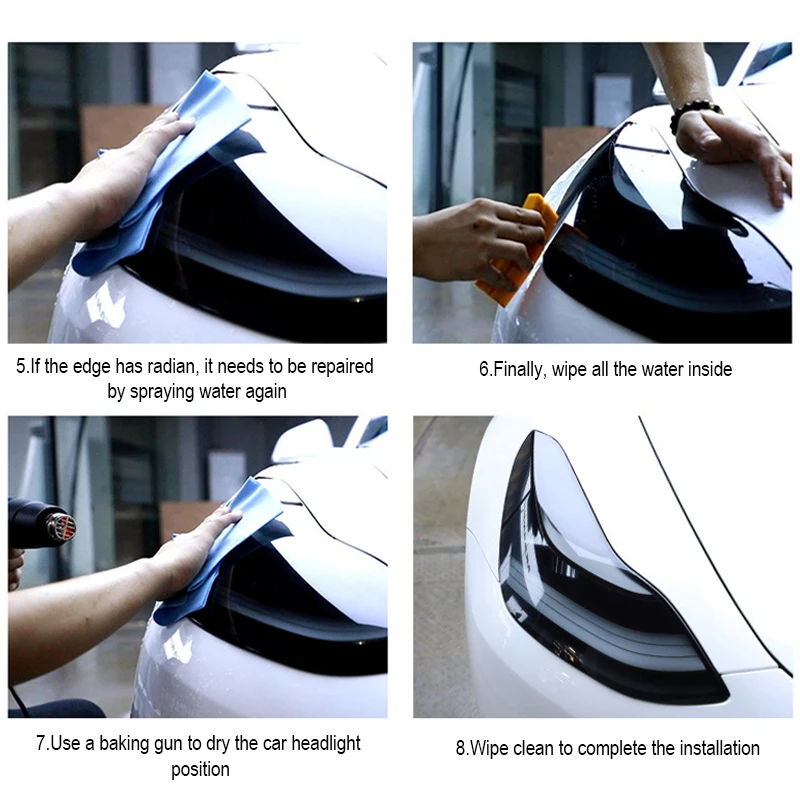 5.If the edge has radian, it needs to be repaired by spraying water again

6.Finally, wipe all the water inside

7.Use a baking gun to dry the car headlight position

8.Wipe clean to complete the installation