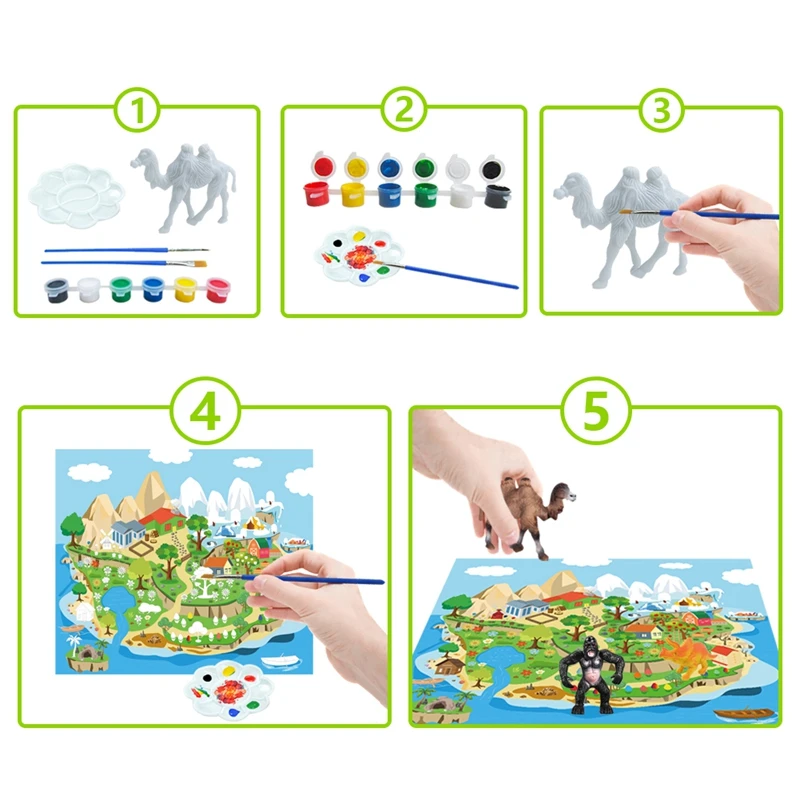 1

2

3

4

5