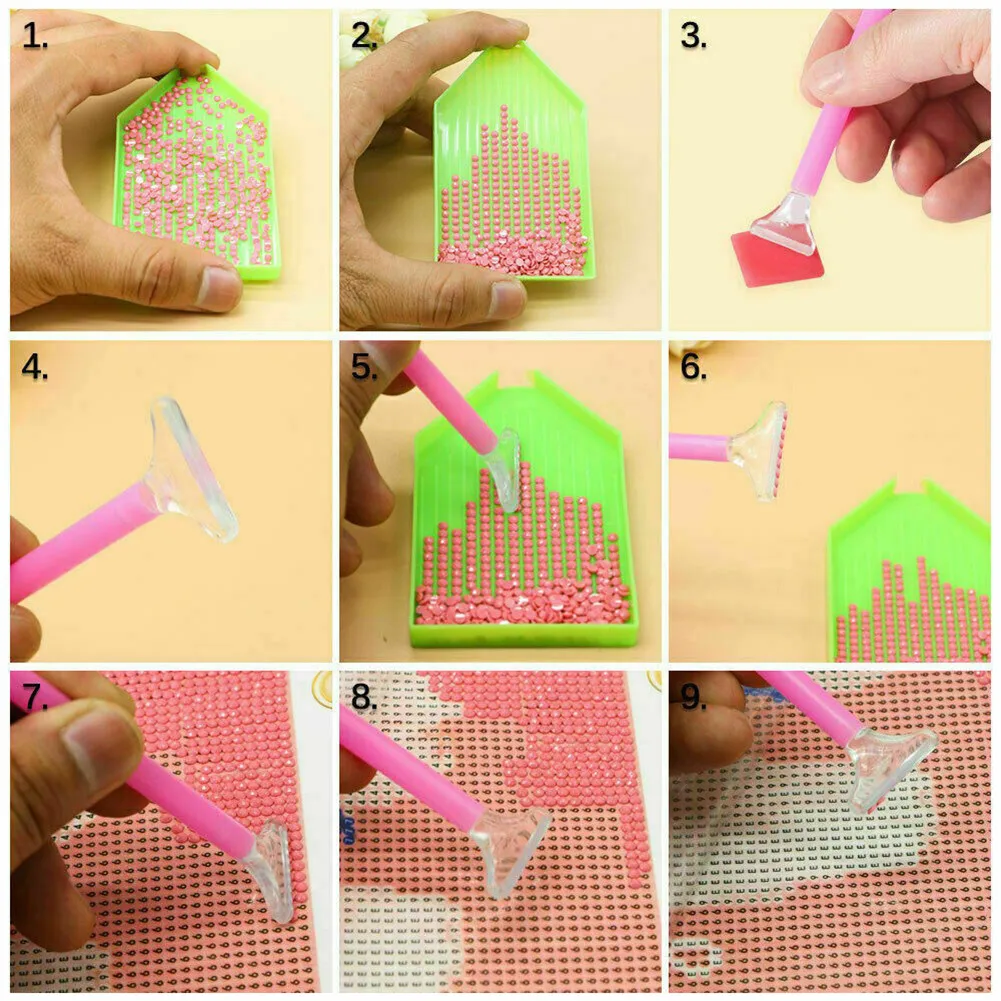 1.

2.

3.

4.

5.

6.

7.

8.

9.