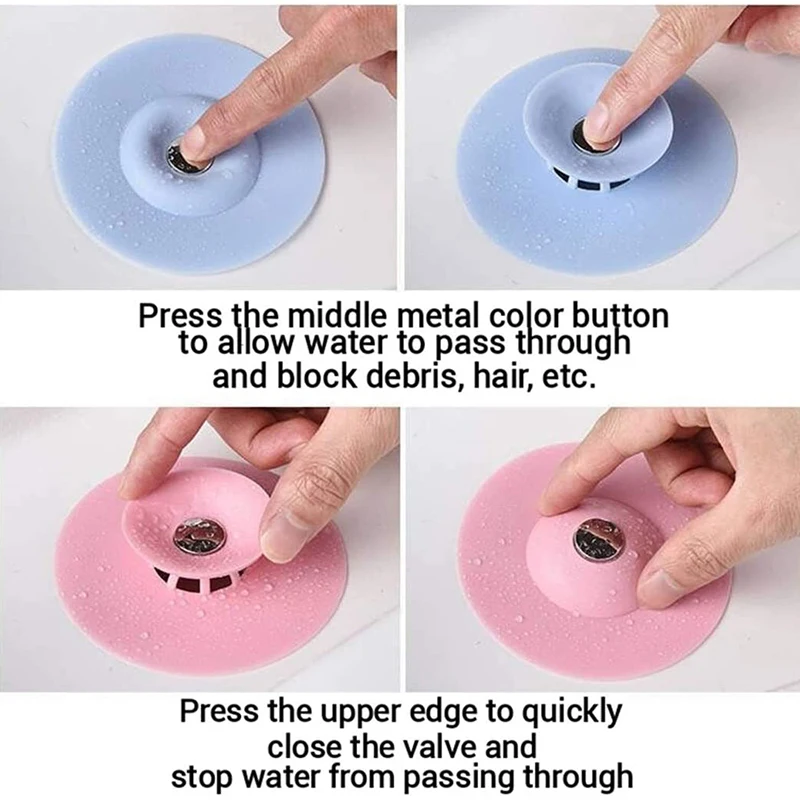 Press the middle metal color button to allow water to pass through and block debris, hair, etc.

Press the upper edge to quickly close the valve and stop water from passing through