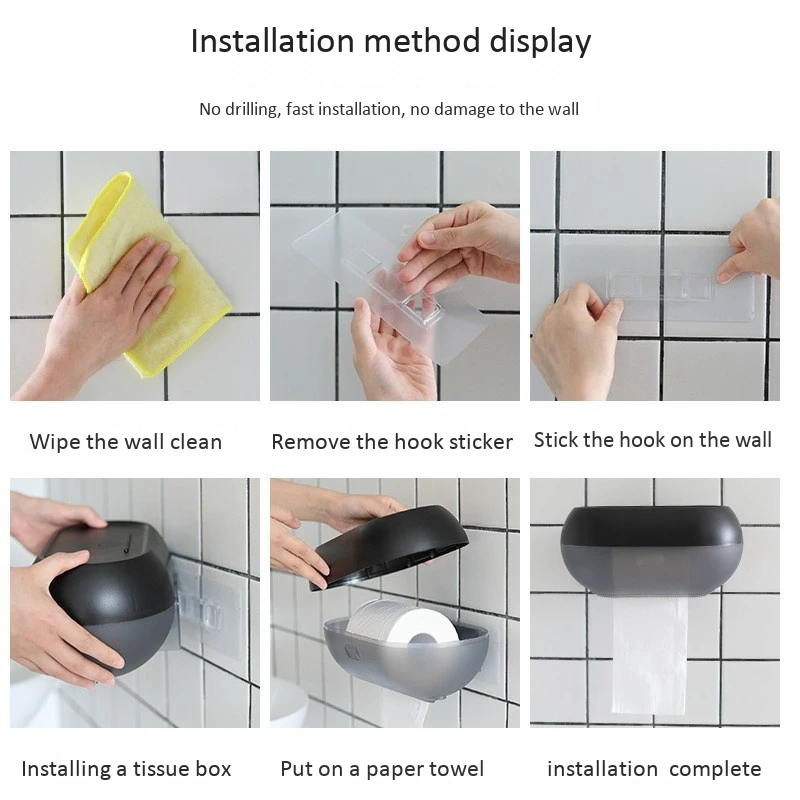 Installation method display

No drilling, fast installation, no damage to the wall

Wipe the wall clean

Remove the hook sticker

Stick the hook on the wall

Installing a tissue box

Put on a paper towel

installation complete