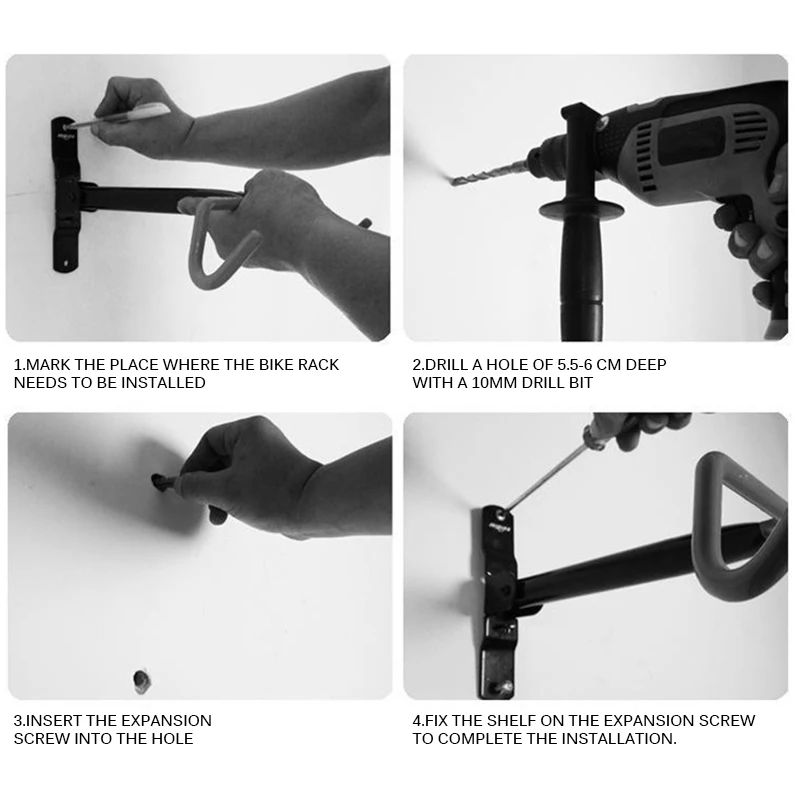 1.MARK THE PLACE WHERE THE BIKE RACK NEEDS TO BE INSTALLED

2.DRILL A HOLE OF 5.5-6 CM DEEP WITH A 10MM DRILL BIT

3.INSERT THE EXPANSION SCREW INTO THE HOLE

4.FIX THE SHELF ON THE EXPANSION SCREW TO COMPLETE THE INSTALLATION.