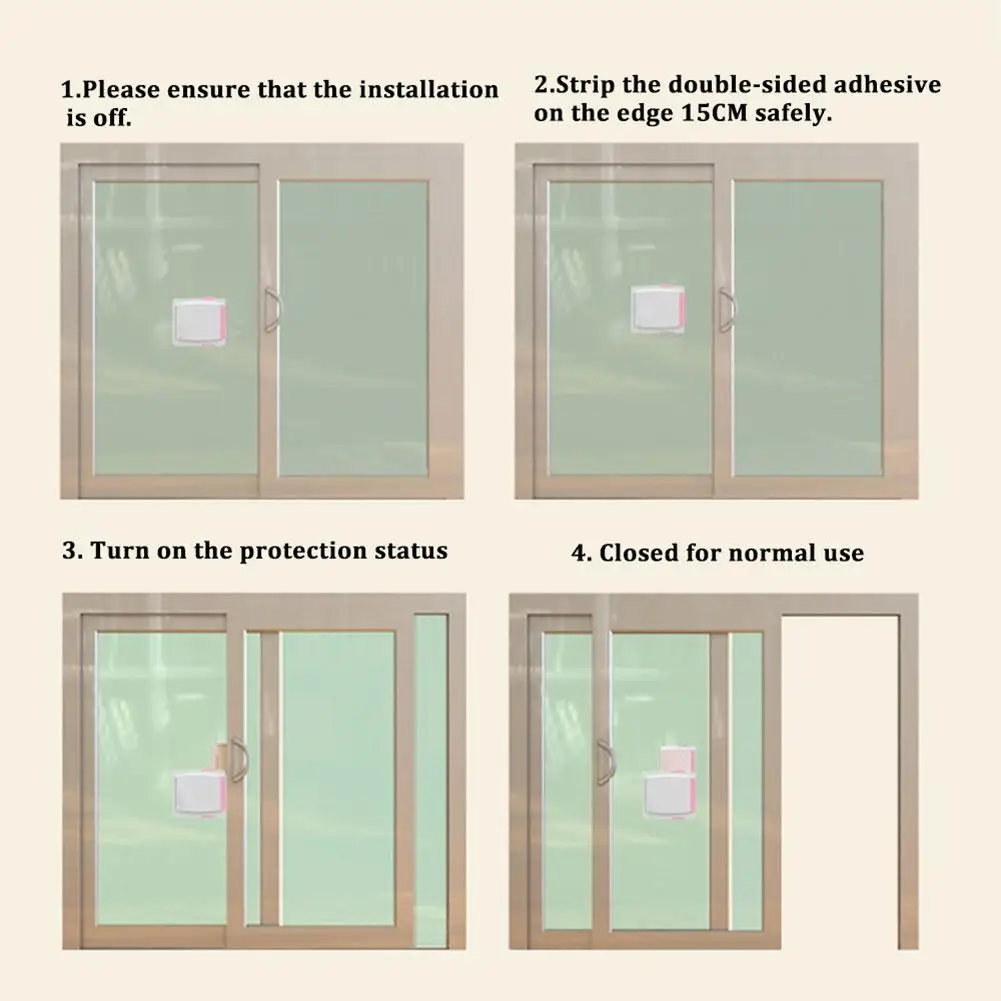 1.Please ensure that the installation is off.

2.Strip the double-sided adhesive on the edge 15CM safely.

3. Turn on the protection status

4. Closed for normal use