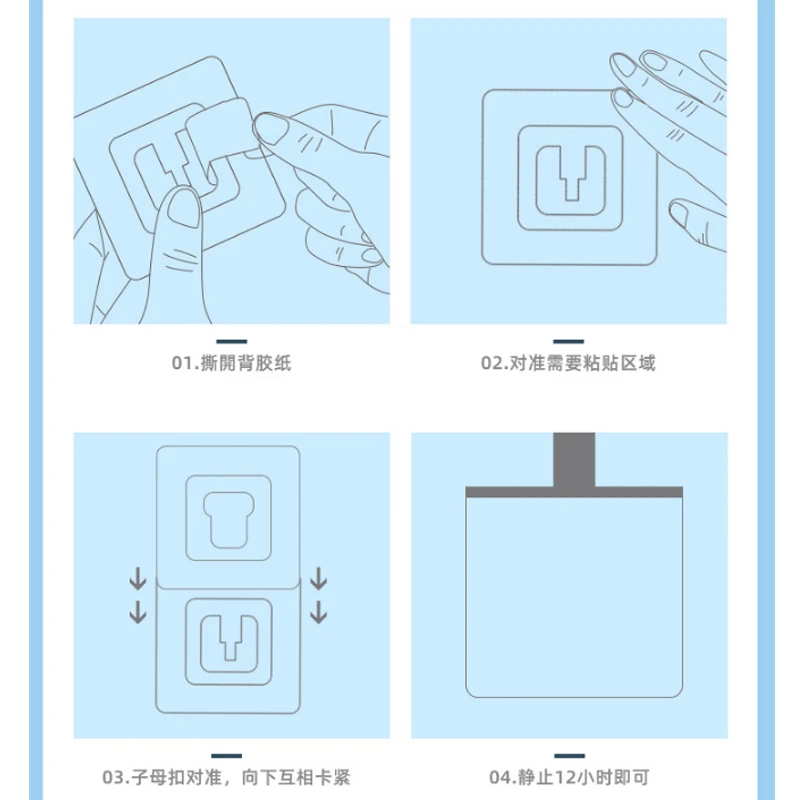 01.撕開背胶纸

02.对准需要粘贴区域

03.子母扣对准，向下互相卡紧

04.静止12小时即可