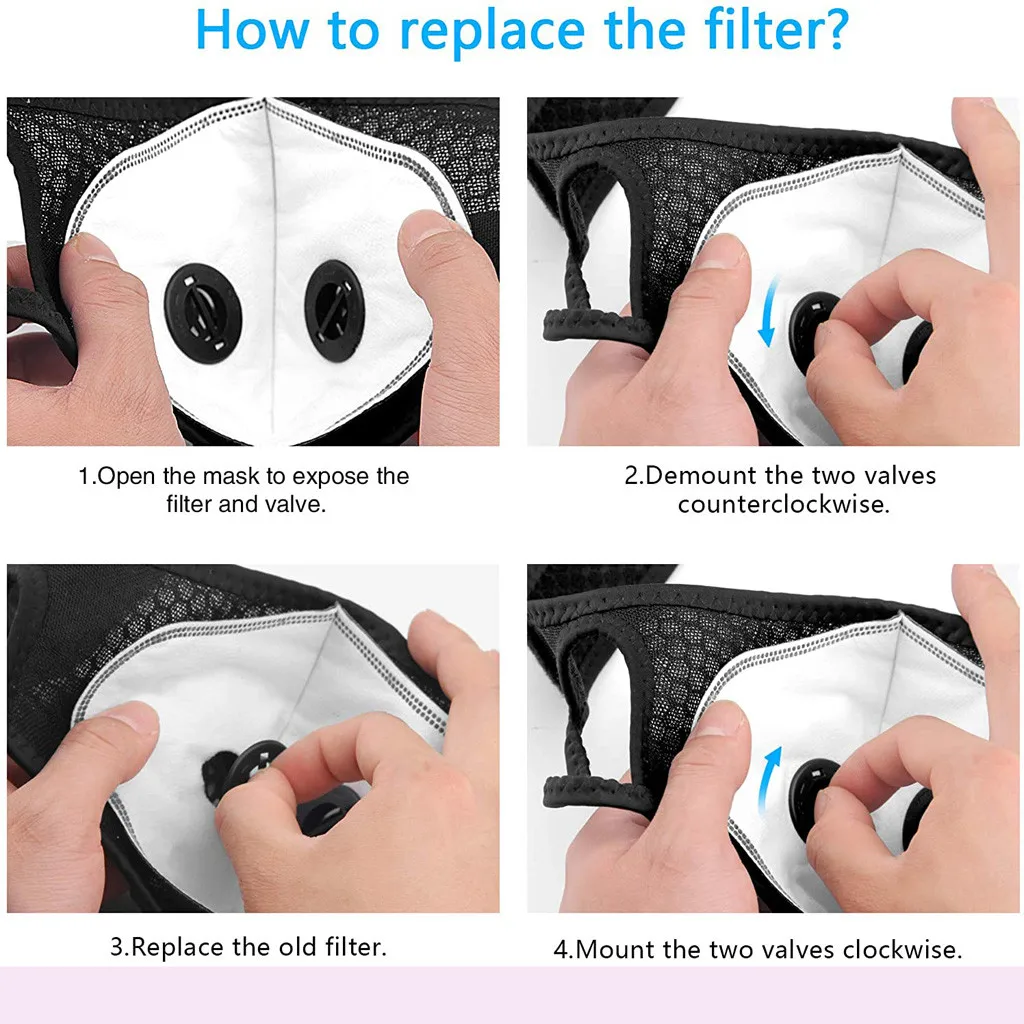 How to replace the filter?

1.Open the mask to expose the filter and valve.

2.Demount the two valves counterclockwise.

3.Replace the old filter.

4.Mount the two valves clockwise.