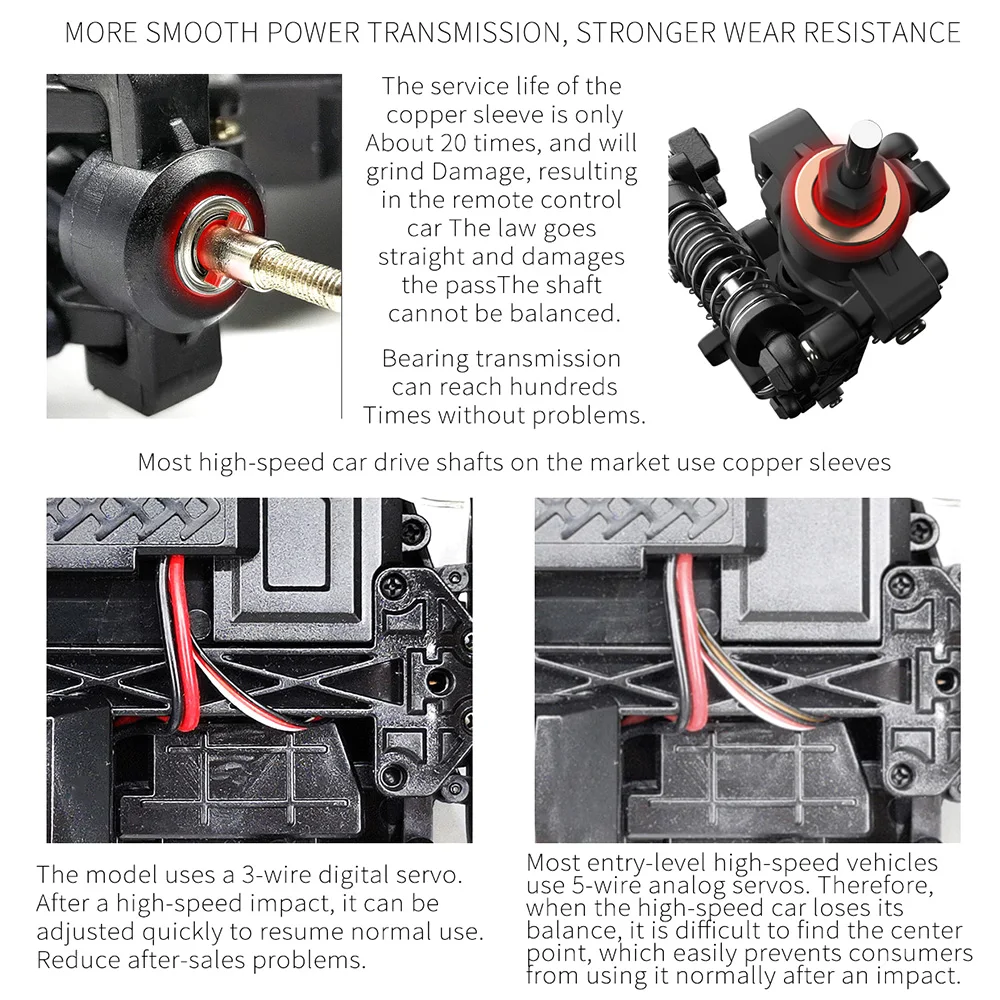 MORE SMOOTH POWER TRANSMISSION, STRONGER WEAR RESISTANCE

The service life of the copper sleeve is only About 20 times, and will grind Damage, resulting in the remote control car The law goes straight and damages the passThe shaft cannot be balanced.

Bearing transmission can reach hundreds Times without problems.

Most high-speed car drive shafts on the market use copper sleeves

The model uses a 3-wire digital servo. After a high-speed impact, it can be adjusted quickly to resume normal use. Reduce after-sales problems.

Most entry-level high-speed vehicles use 5-wire analog servos. Therefore, when the high-speed car loses its balance, it is difficult to find the center point, which easily prevents consumers from using it normally after an impact.