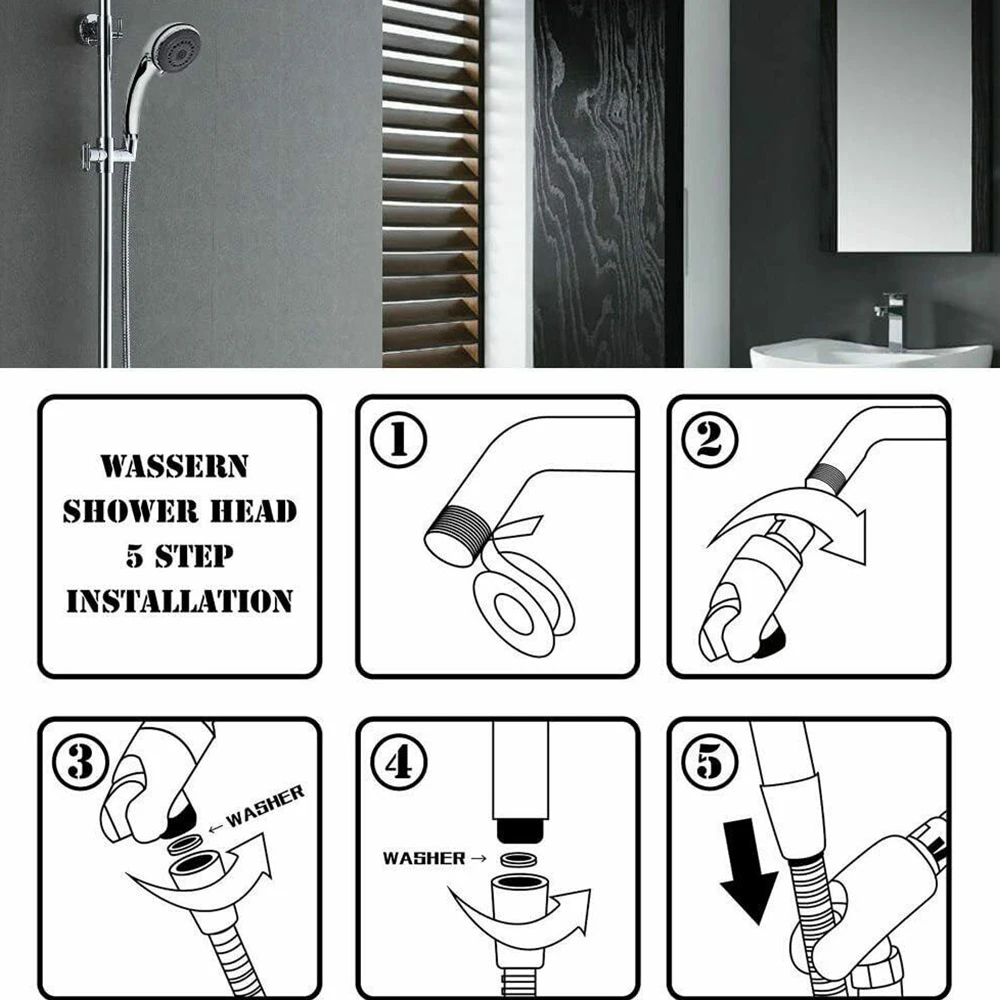 WASSERN SHOWER HEAD 5 STEP INSTALLATION

1

2

3

← WASHER

4

WASHER →

5