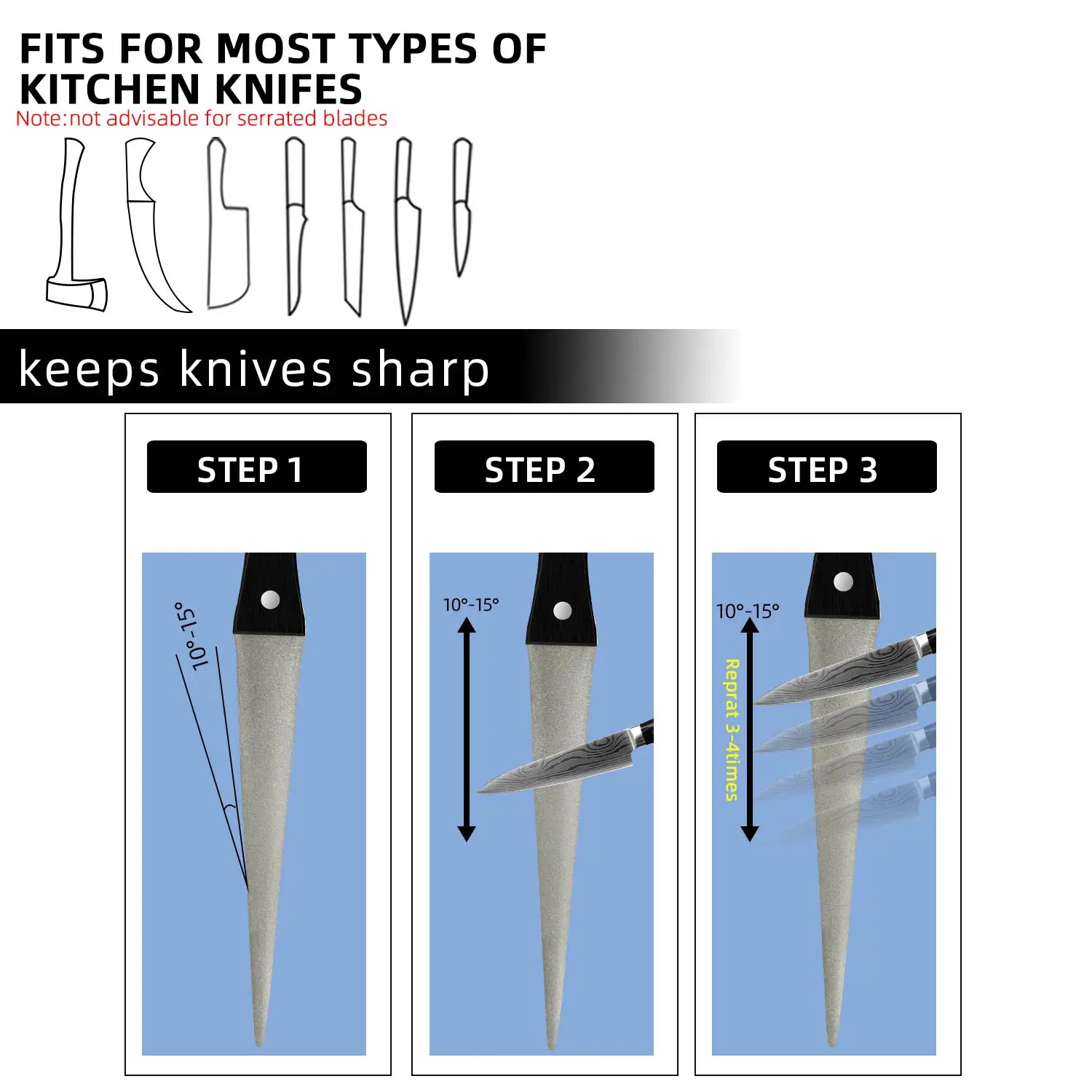 FITS FOR MOST TYPES OF KITCHEN KNIFES
Note:not advisable for serrated blades

keeps knives sharp

STEP 1
10°-15°

STEP 2
10°-15°

STEP 3
10°-15°
Reprat 3-4times