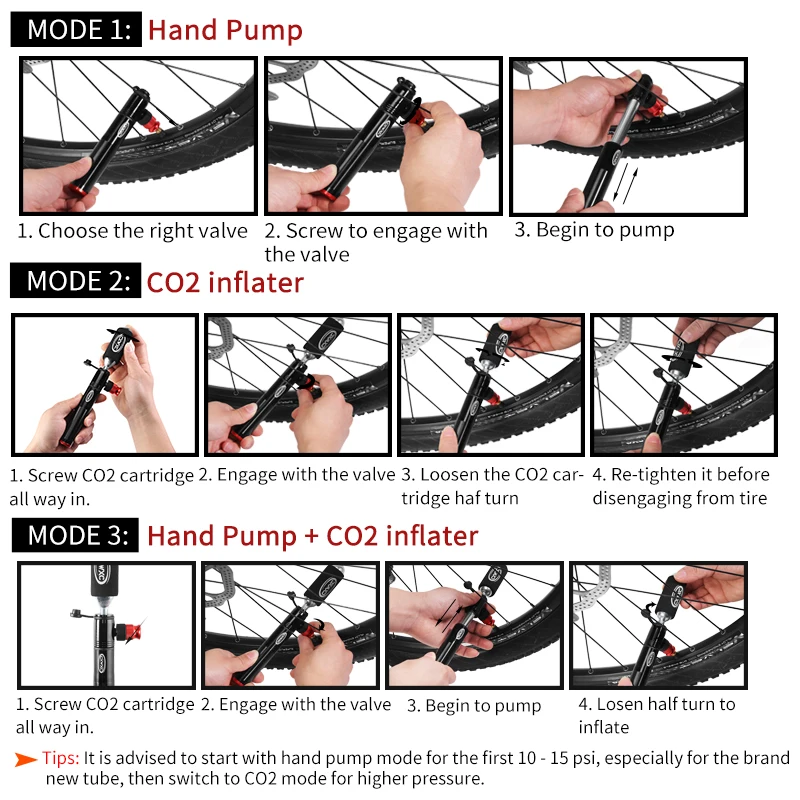 MODE 1: Hand Pump

1. Choose the right valve

2. Screw to engage with the valve

3. Begin to pump

MODE 2: CO2 inflater

1. Screw CO2 cartridge all way in.

2. Engage with the valve

3. Loosen the CO2 cartridge haf turn

4. Re-tighten it before disengaging from tire

MODE 3: Hand Pump + CO2 inflater

1. Screw CO2 cartridge all way in.

2. Engage with the valve

3. Begin to pump

4. Losen half turn to inflate

Tips: It is advised to start with hand pump mode for the first 10 - 15 psi, especially for the brand new tube, then switch to CO2 mode for higher pressure.