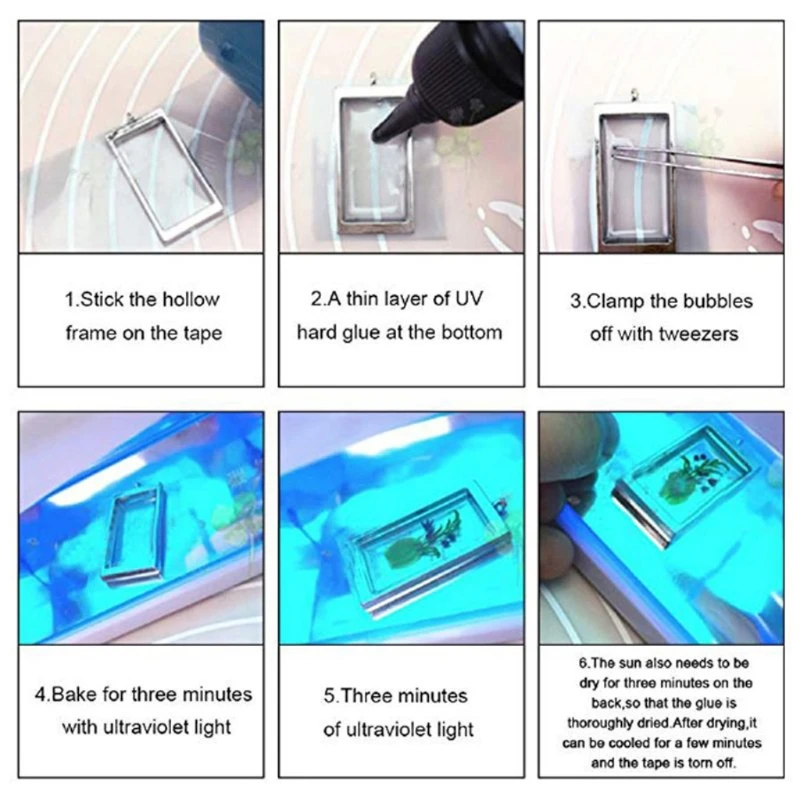 1.Stick the hollow frame on the tape

2.A thin layer of UV hard glue at the bottom

3.Clamp the bubbles off with tweezers

4.Bake for three minutes with ultraviolet light

5.Three minutes of ultraviolet light

6.The sun also needs to be dry for three minutes on the back,so that the glue is thoroughly dried.After drying,it can be cooled for a few minutes and the tape is torn off.