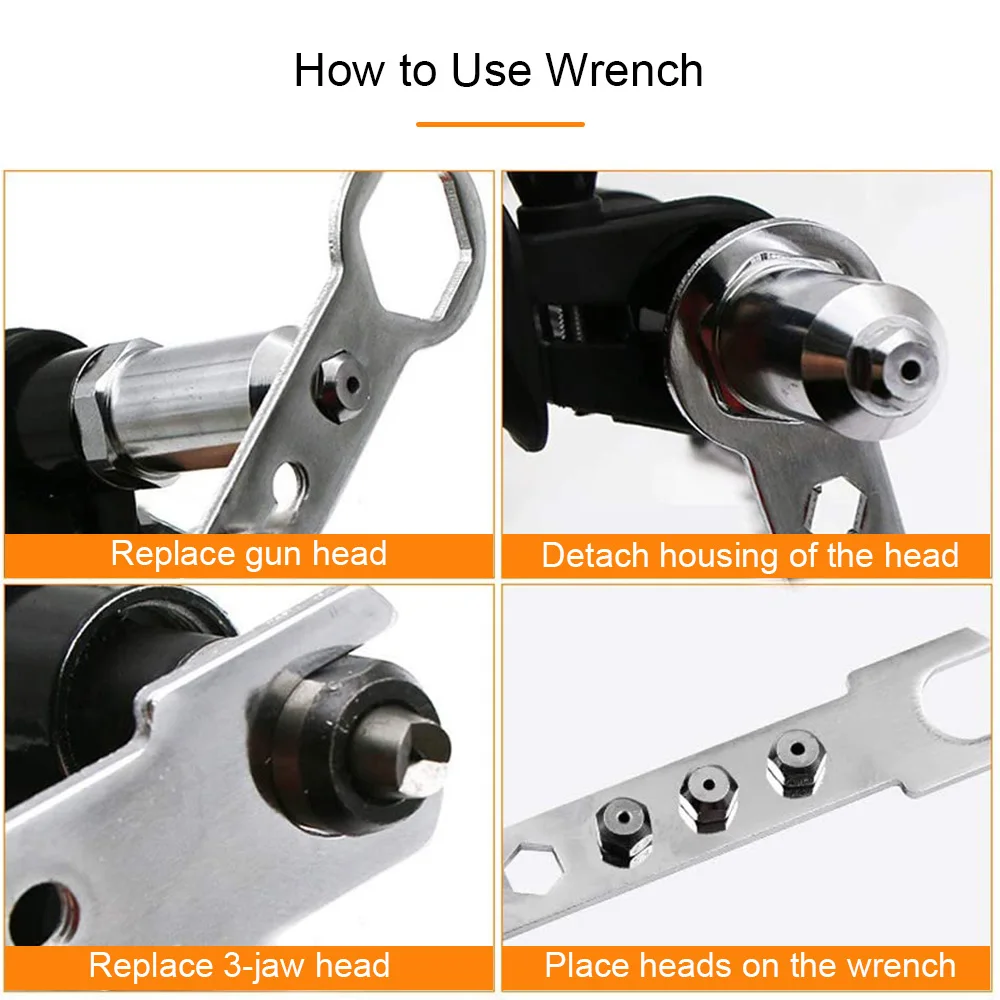 How to Use Wrench

Replace gun head

Detach housing of the head

Replace 3-jaw head

Place heads on the wrench