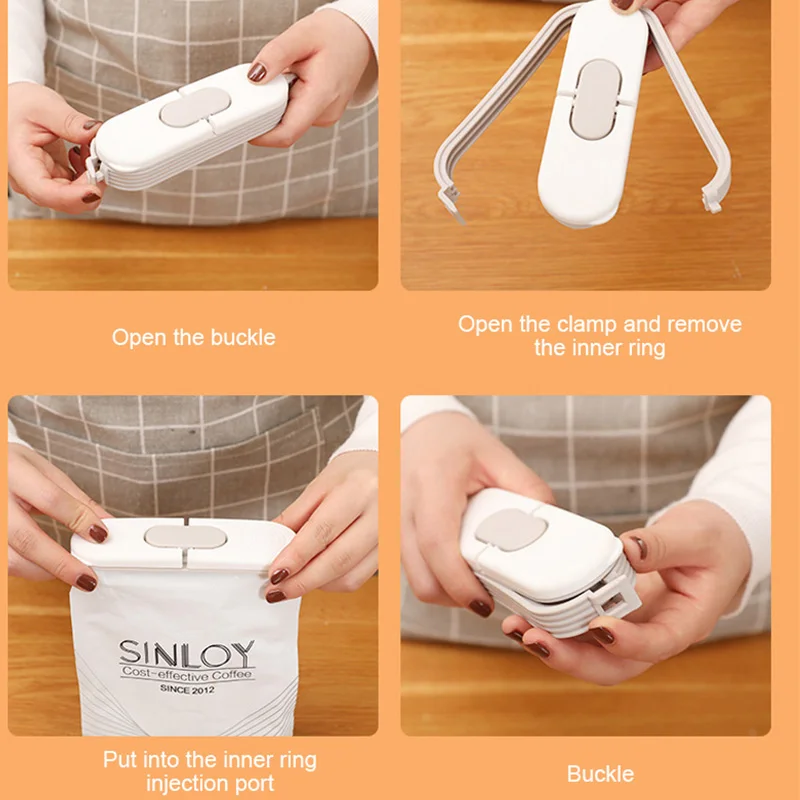 Open the buckle

Open the clamp and remove the inner ring

SINLOY
Cost-effective Coffee
SINCE 2012

Put into the inner ring injection port

Buckle