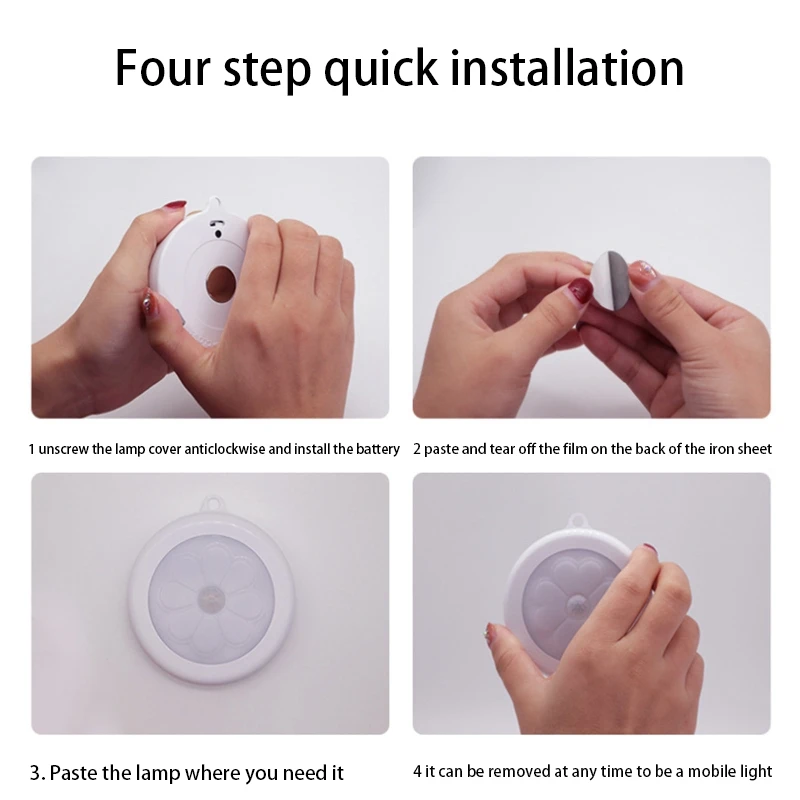 Four step quick installation

1 unscrew the lamp cover anticlockwise and install the battery

2 paste and tear off the film on the back of the iron sheet

3. Paste the lamp where you need it

4 it can be removed at any time to be a mobile light