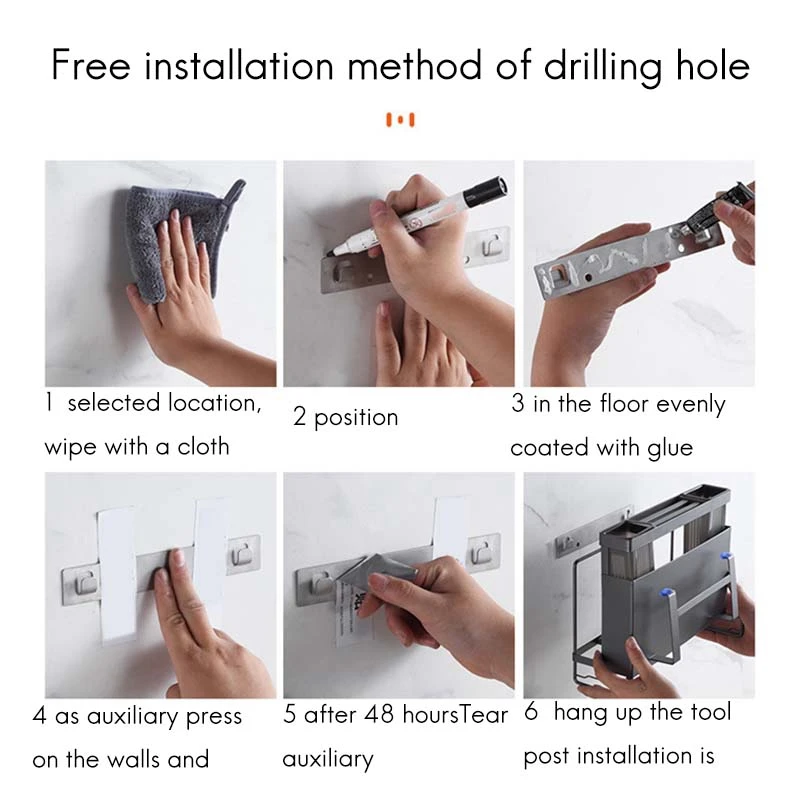 Free installation method of drilling hole

1 selected location, wipe with a cloth

2 position

3 in the floor evenly coated with glue

4 as auxiliary press on the walls and

5 after 48 hoursTear auxiliary

6 hang up the tool post installation is