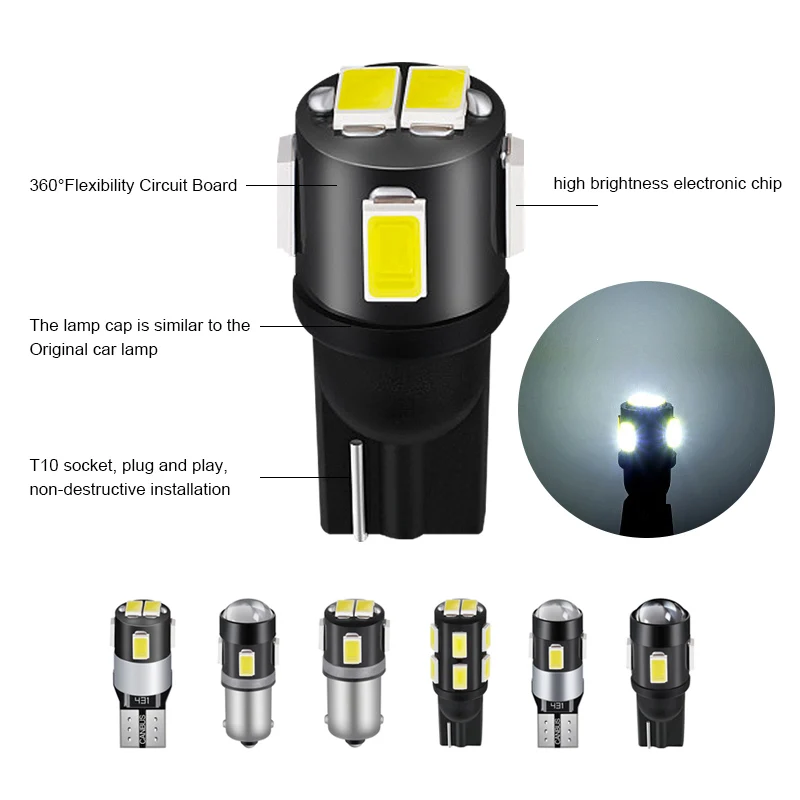 360°Flexibility Circuit Board

high brightness electronic chip

The lamp cap is similar to the Original car lamp

T10 socket, plug and play, non-destructive installation

431
CANBUS

431
CANBUS