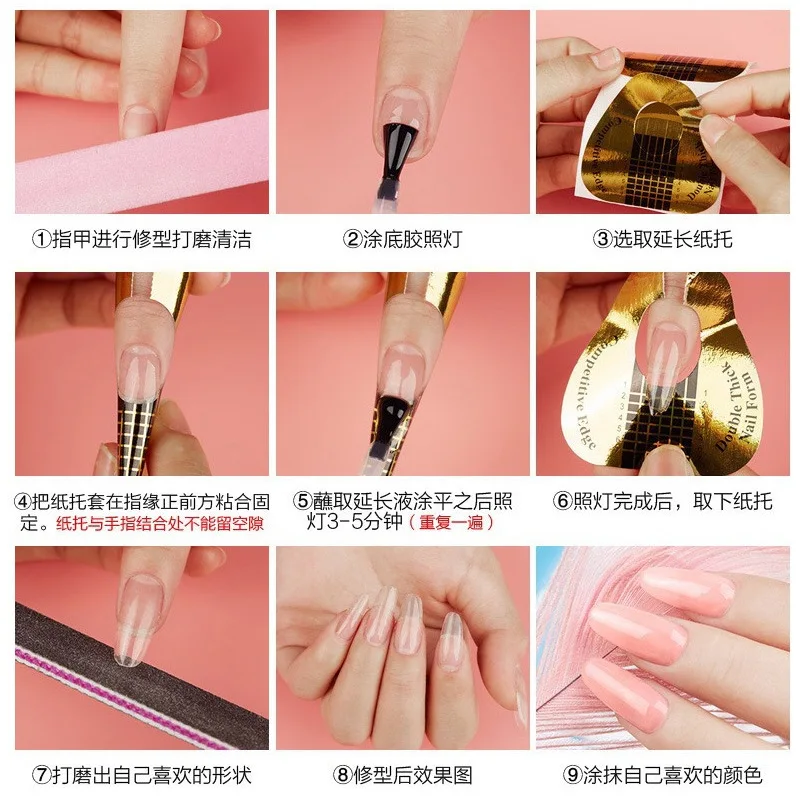 Competitive Edge
Double Thick Nail Form

①指甲进行修型打磨清洁

②涂底胶照灯

③选取延长纸托

Competitive Edge
1
2
3
4
5
Double Thick Nail Form

④把纸托套在指缘正前方粘合固定。纸托与手指结合处不能留空隙

⑤蘸取延长液涂平之后照灯3-5分钟（重复一遍）

⑥照灯完成后，取下纸托

⑦打磨出自己喜欢的形状

⑧修型后效果图

⑨涂抹自己喜欢的颜色