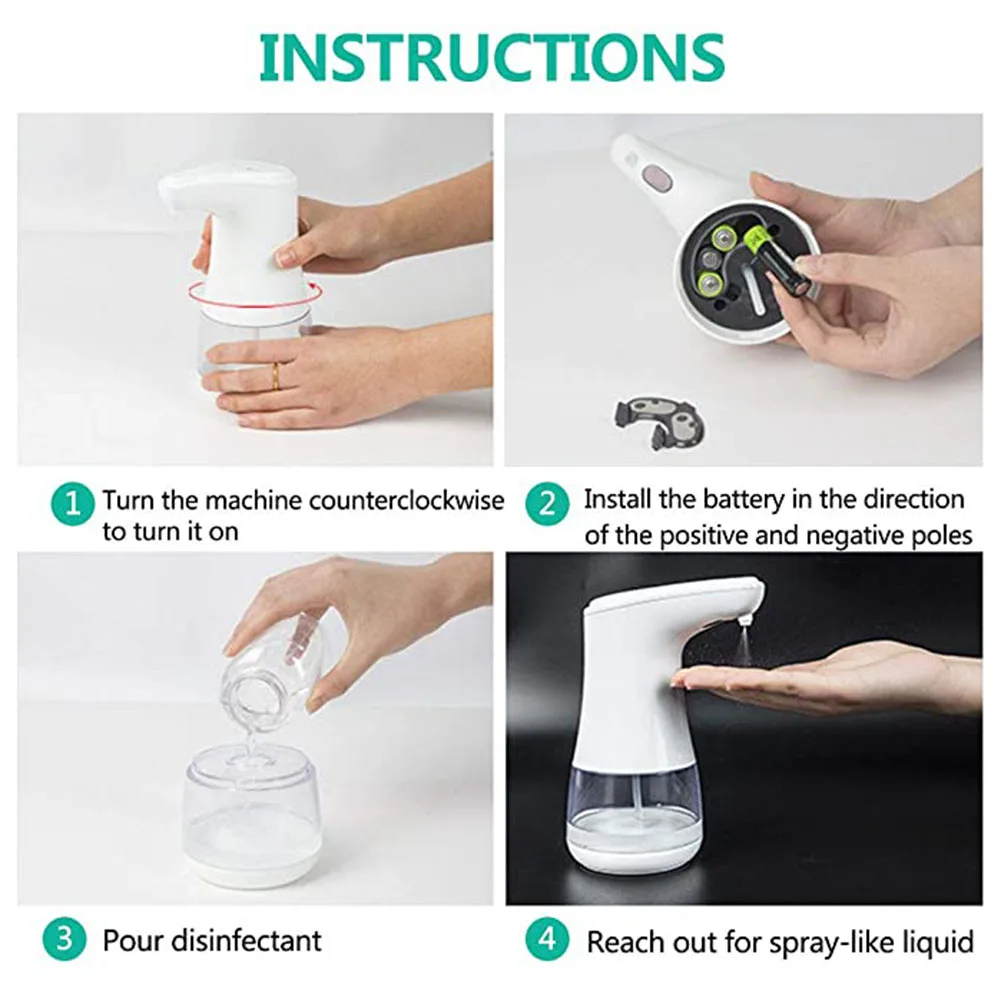 INSTRUCTIONS

1 Turn the machine counterclockwise to turn it on

2 Install the battery in the direction of the positive and negative poles

3 Pour disinfectant

4 Reach out for spray-like liquid