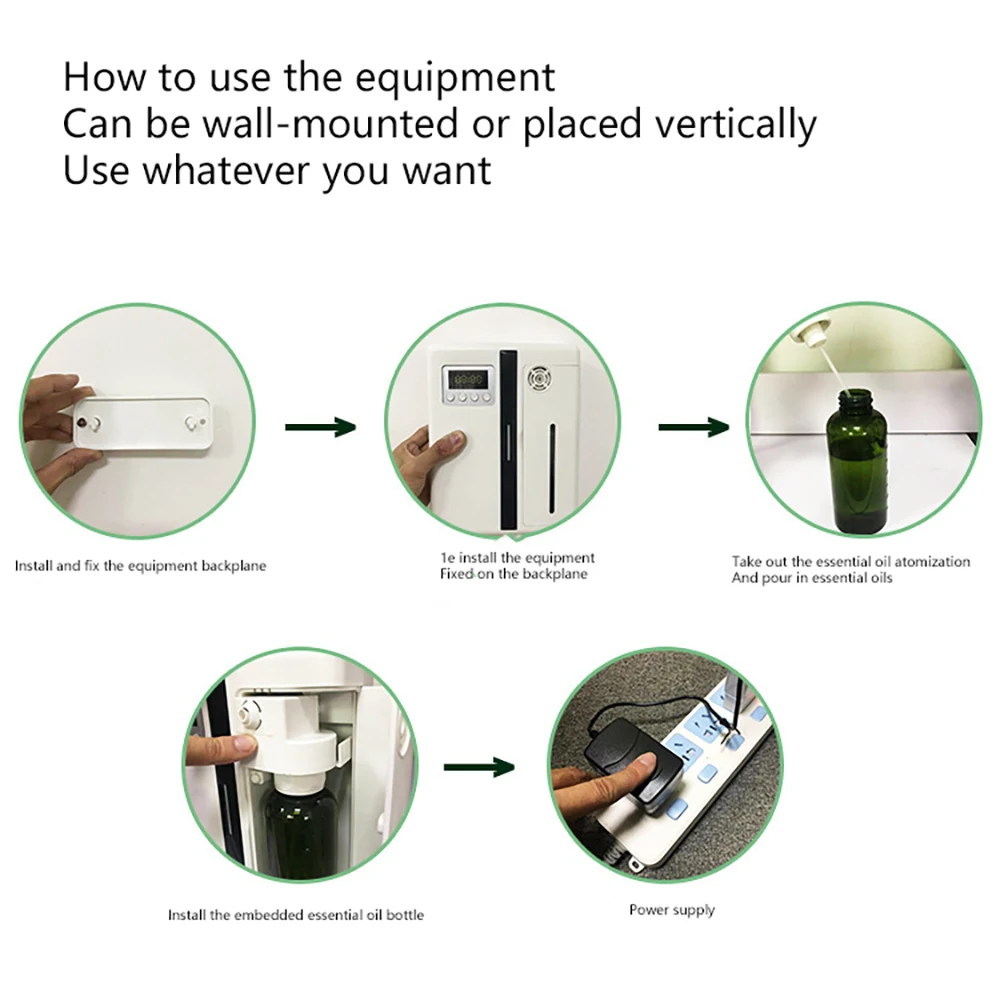 How to use the equipment
Can be wall-mounted or placed vertically
Use whatever you want

Install and fix the equipment backplane

1e install the equipment
Fixed on the backplane

Take out the essential oil atomization
And pour in essential oils

Install the embedded essential oil bottle

Power supply