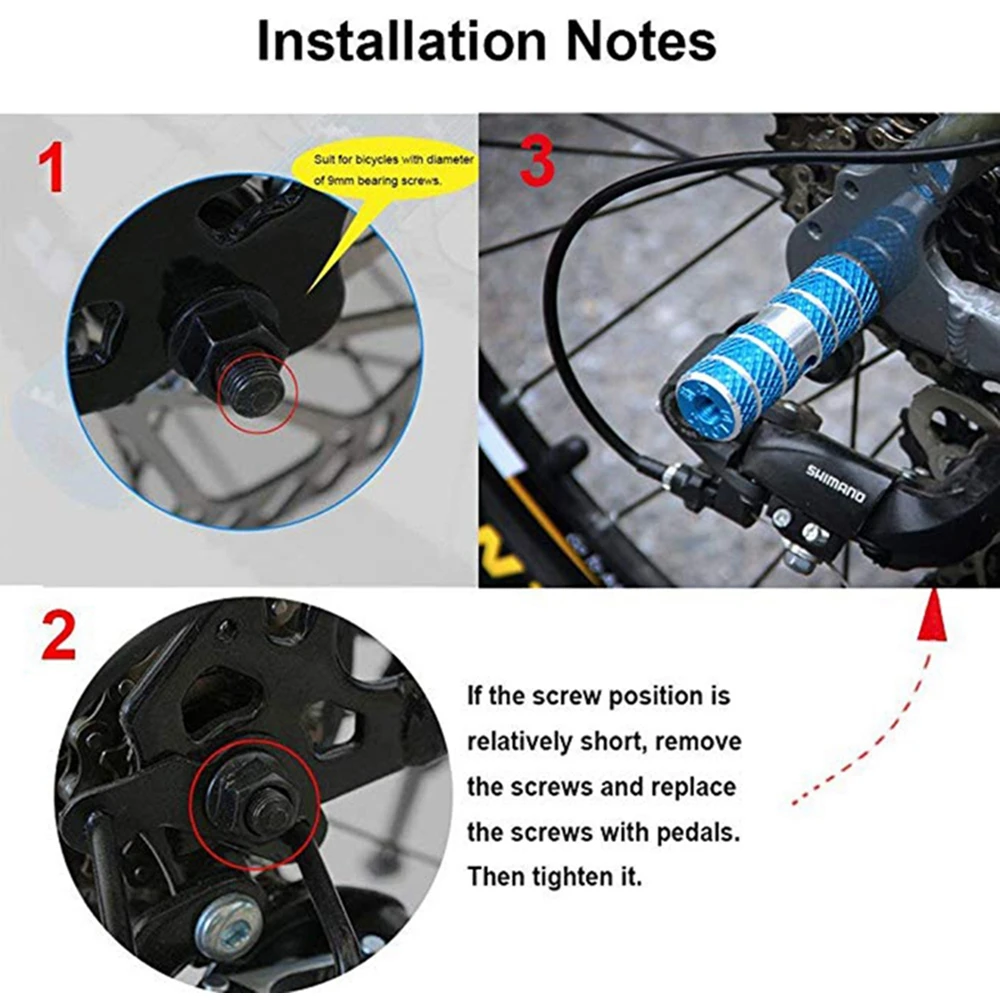 Installation Notes

1

Suit for bicycles with diameter of 9mm bearing screws.

3

SHIMANO

2

If the screw position is relatively short, remove the screws and replace the screws with pedals. Then tighten it.