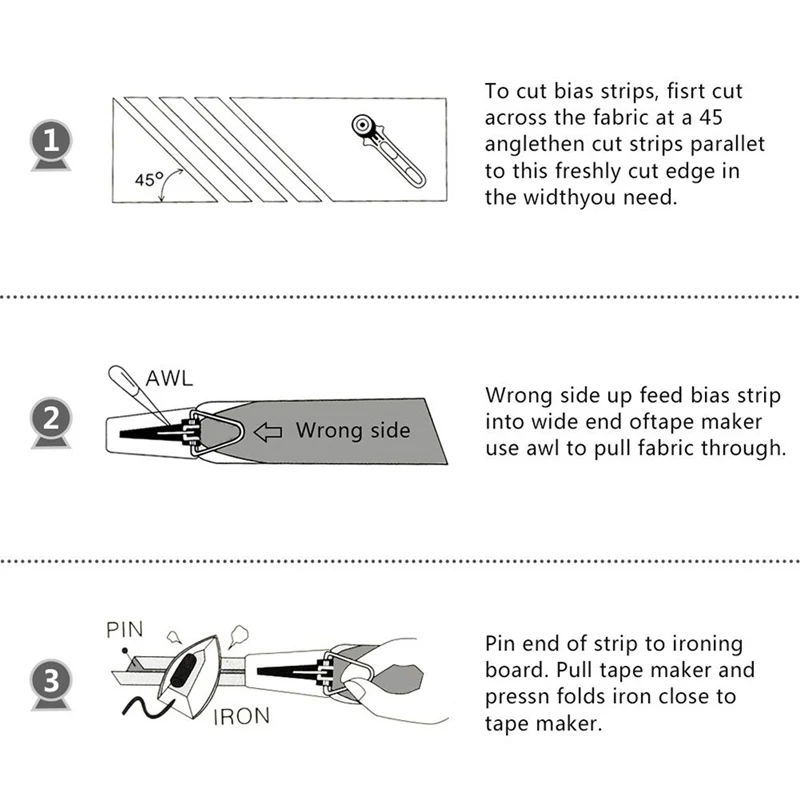 1

45°

To cut bias strips, fisrt cut across the fabric at a 45 anglethen cut strips parallet to this freshly cut edge in the widthyou need.

2

AWL

Wrong side

Wrong side up feed bias strip into wide end oftape maker use awl to pull fabric through.

3

PIN

IRON

Pin end of strip to ironing board. Pull tape maker and pressn folds iron close to tape maker.