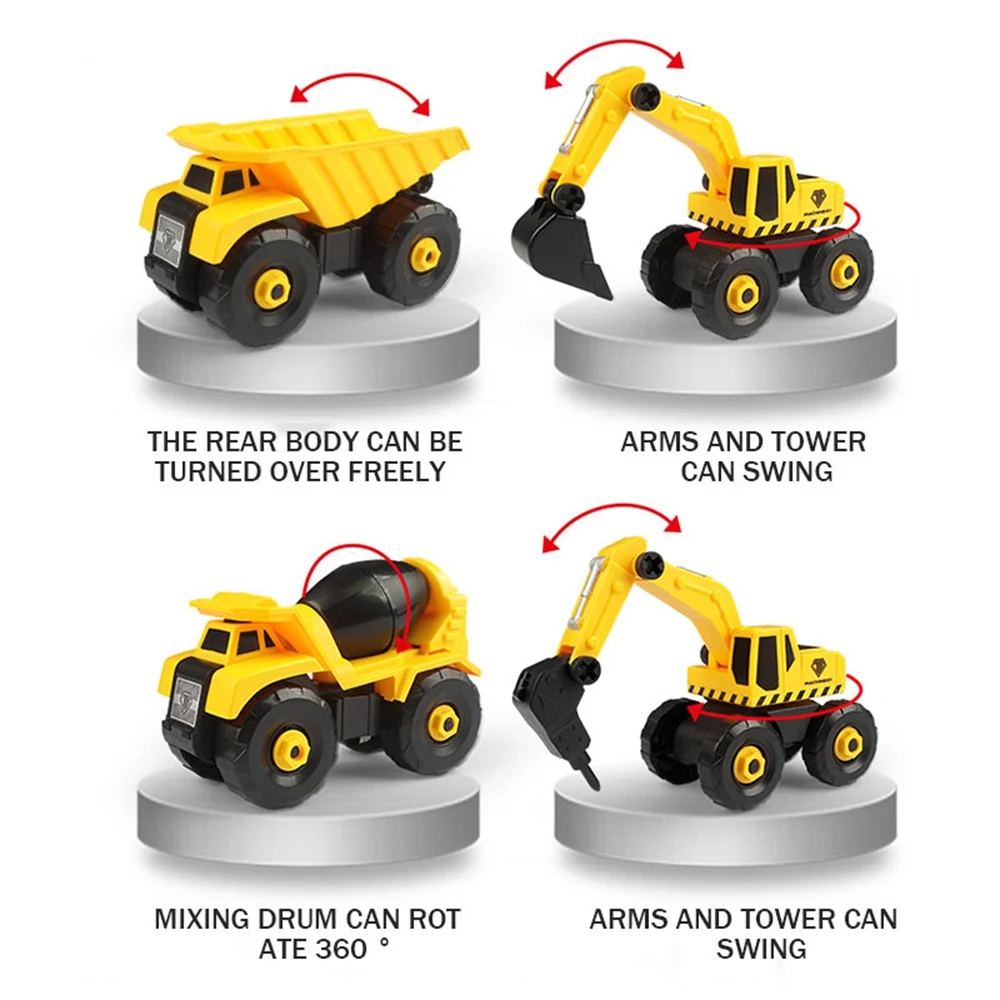 THE REAR BODY CAN BE TURNED OVER FREELY

ARMS AND TOWER CAN SWING

MIXING DRUM CAN ROT ATE 360 °

ARMS AND TOWER CAN SWING