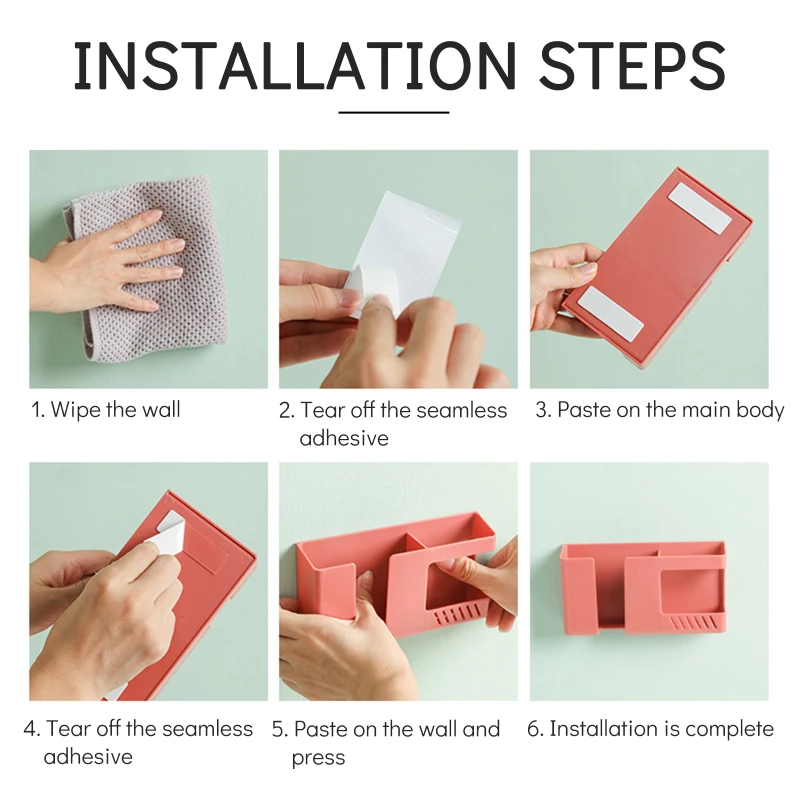 INSTALLATION STEPS

1. Wipe the wall

2. Tear off the seamless adhesive

3. Paste on the main body

4. Tear off the seamless adhesive

5. Paste on the wall and press

6. Installation is complete