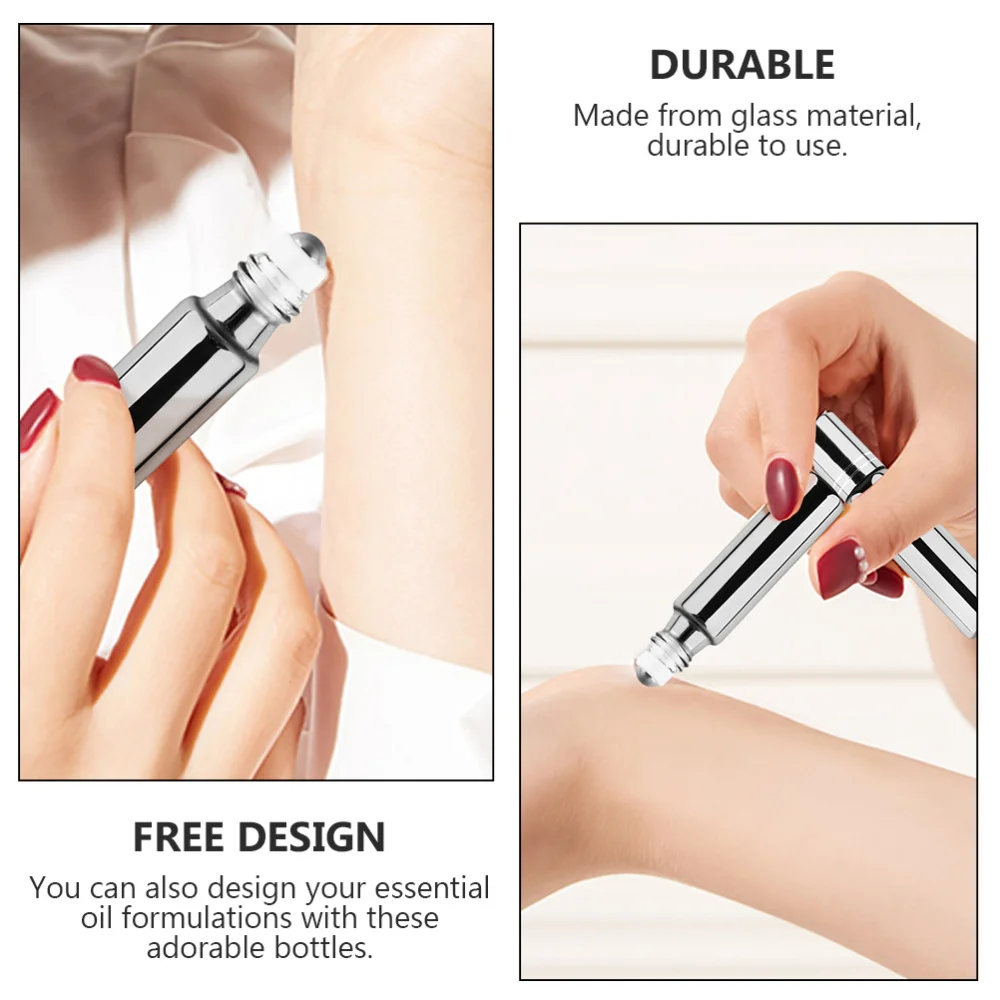 DURABLE
Made from glass material, durable to use.

FREE DESIGN
You can also design your essential oil formulations with these adorable bottles.