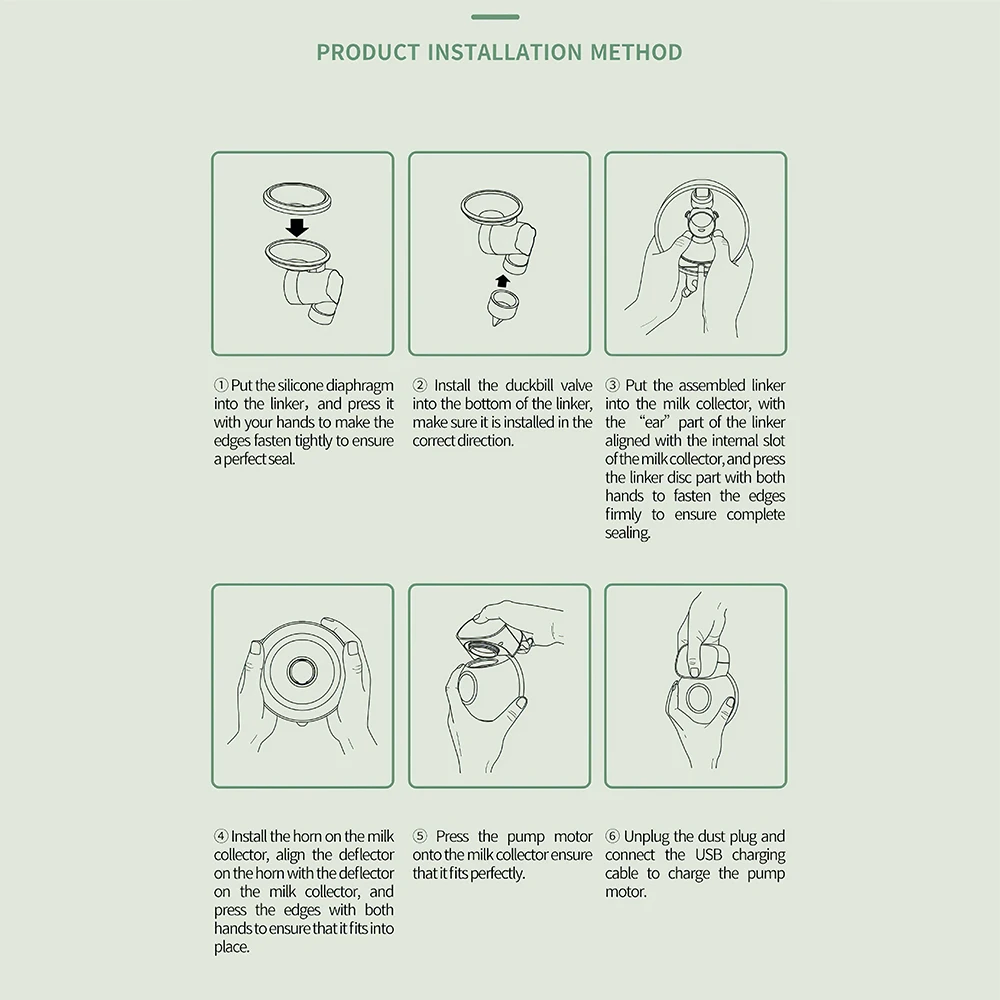 PRODUCT INSTALLATION METHOD

① Put the silicone diaphragm into the linker, and press it with your hands to make the edges fasten tightly to ensure a perfect seal.

② Install the duckbill valve into the bottom of the linker, make sure it is installed in the correct direction.

③ Put the assembled linker into the milk collector, with the "ear" part of the linker aligned with the internal slot of the milk collector, and press the linker disc part with both hands to fasten the edges firmly to ensure complete sealing.

④ Install the horn on the milk collector, align the deflector on the horn with the deflector on the milk collector, and press the edges with both hands to ensure that it fits into place.

⑤ Press the pump motor onto the milk collector ensure that it fits perfectly.

⑥ Unplug the dust plug and connect the USB charging cable to charge the pump motor.