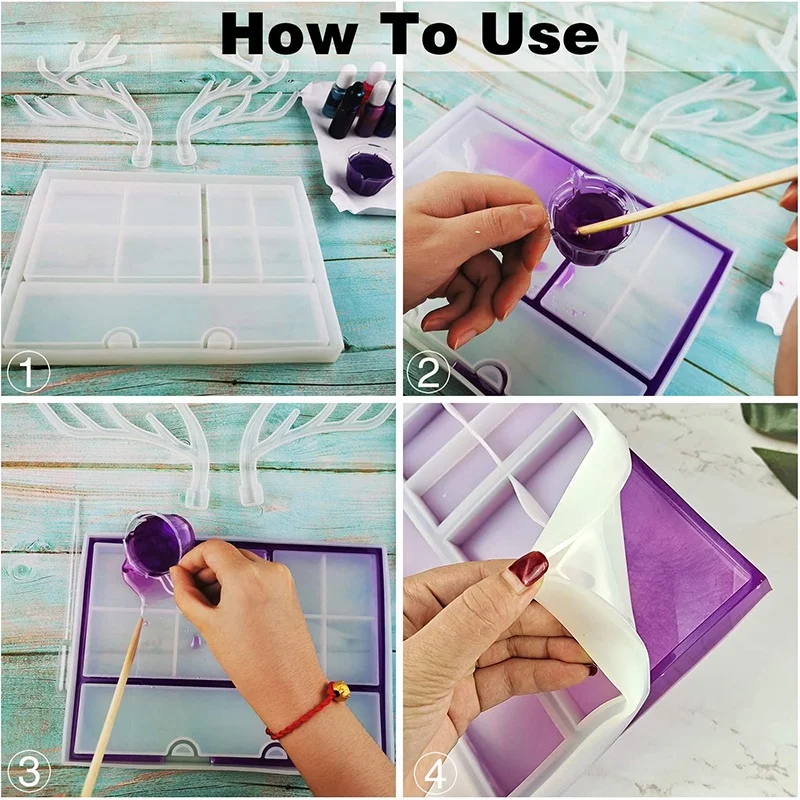 How To Use

1

2

3

4